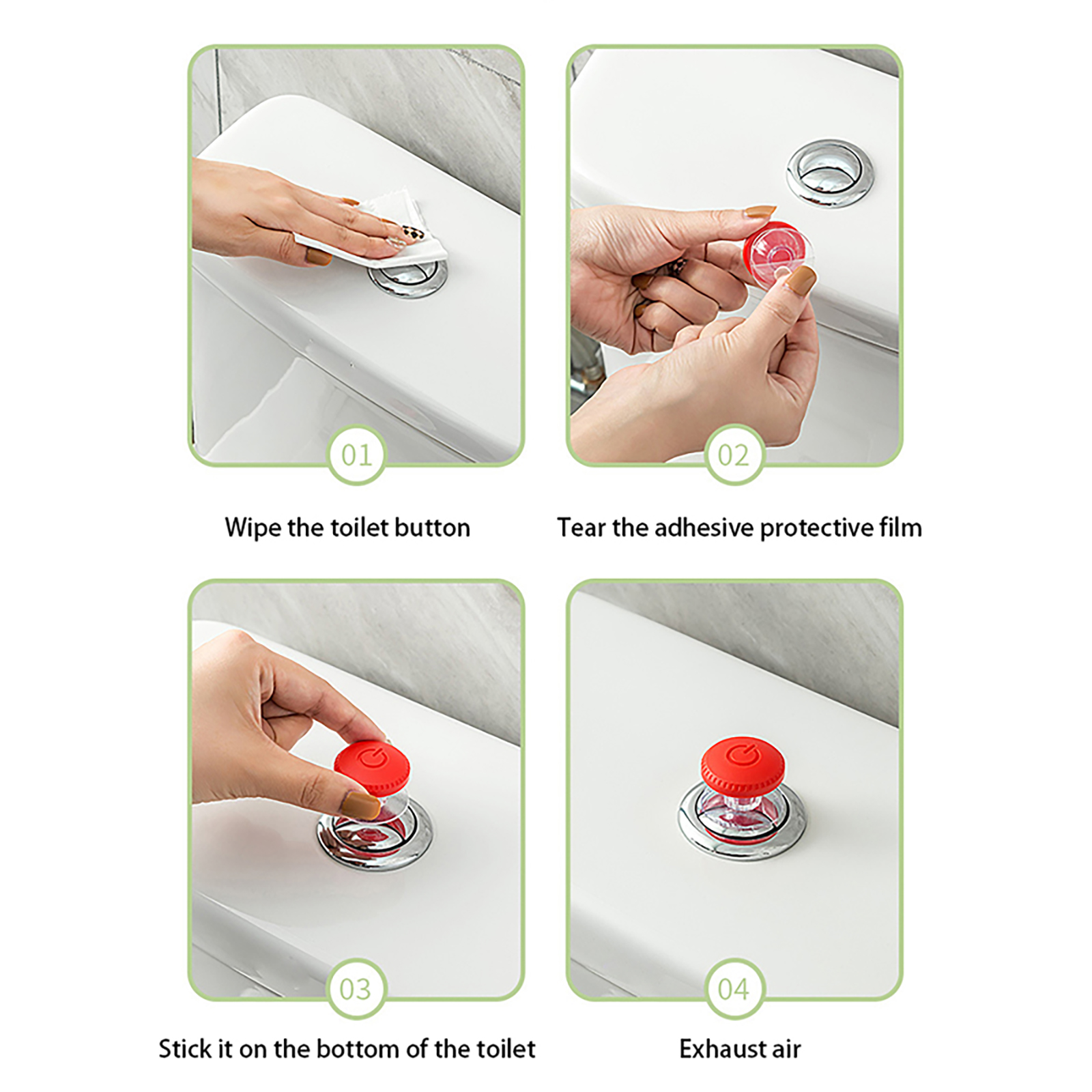 01

Wipe the toilet button

02

Tear the adhesive protective film

03

Stick it on the bottom of the toilet

04

Exhaust air