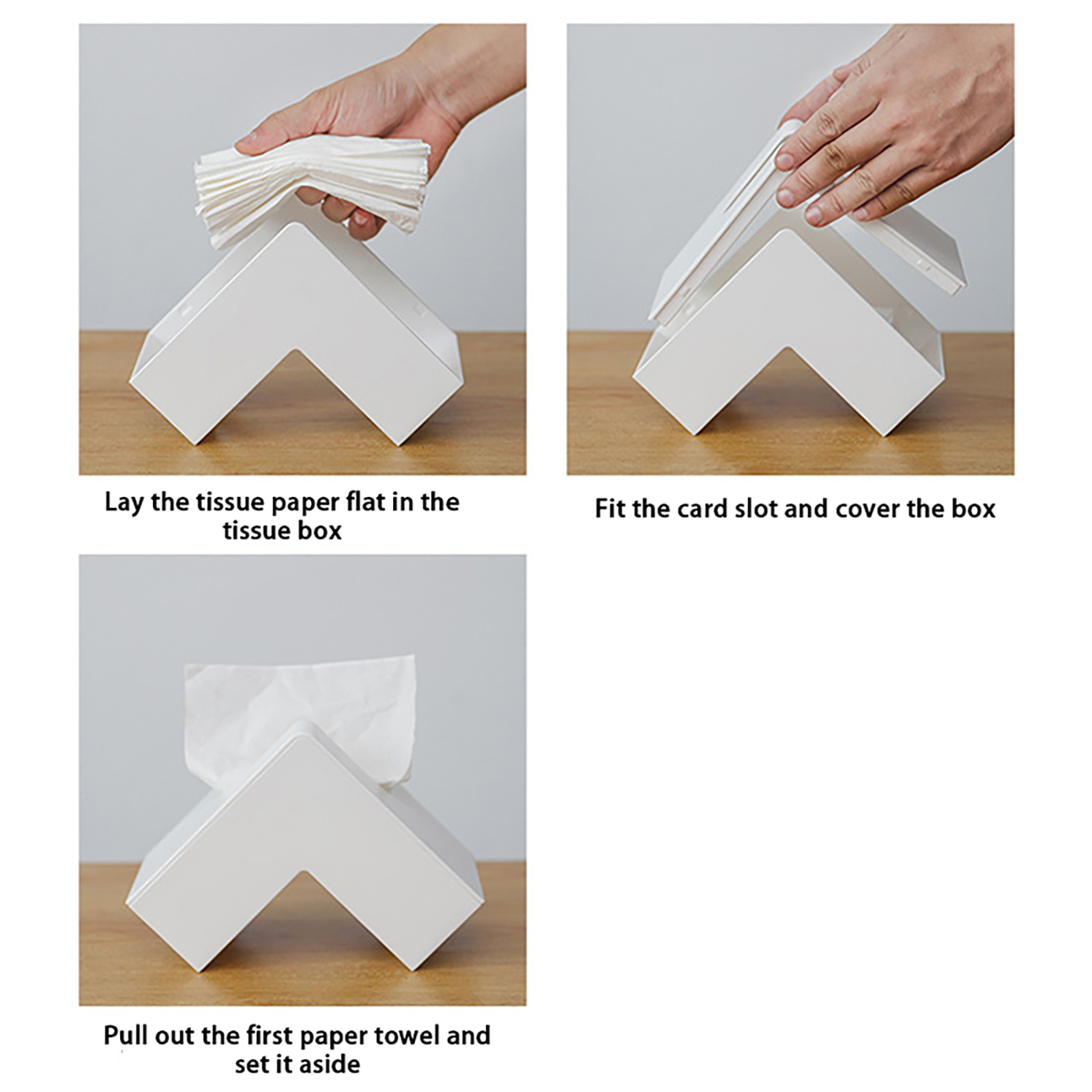 Lay the tissue paper flat in the tissue box

Fit the card slot and cover the box

Pull out the first paper towel and set it aside