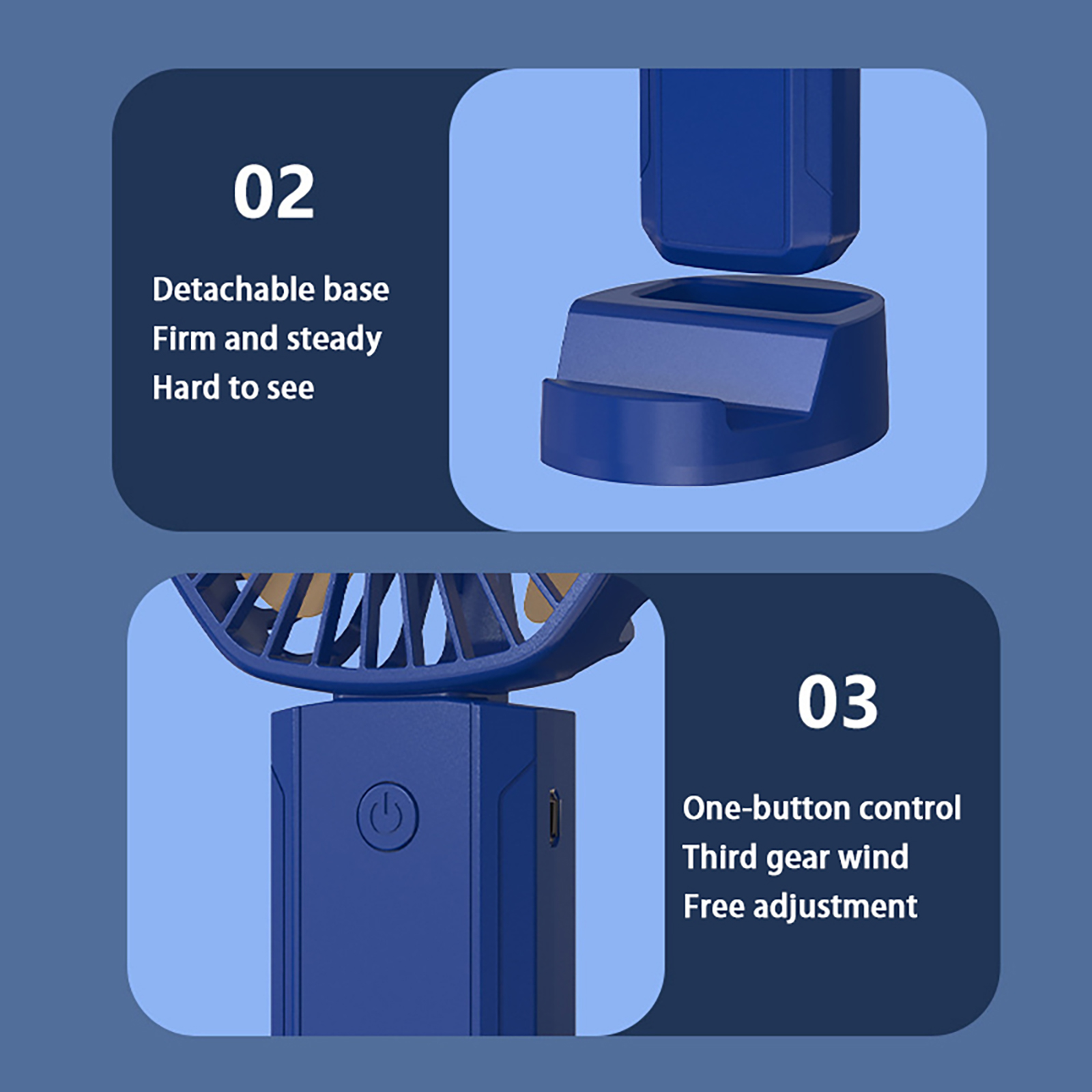 02

Detachable base
Firm and steady
Hard to see

03

One-button control
Third gear wind
Free adjustment