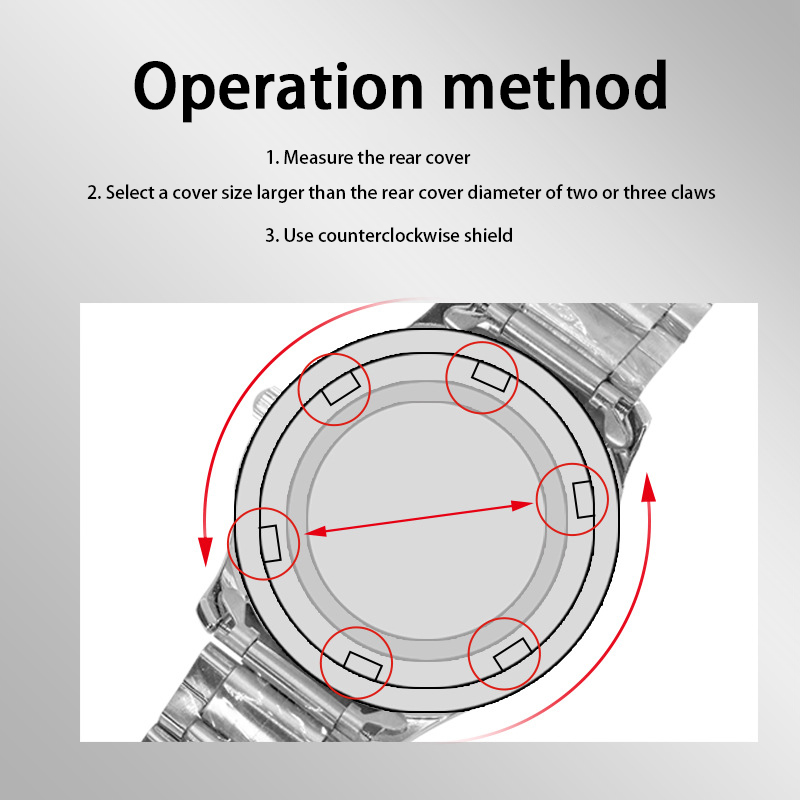 Operation method

1. Measure the rear cover

2. Select a cover size larger than the rear cover diameter of two or three claws

3. Use counterclockwise shield