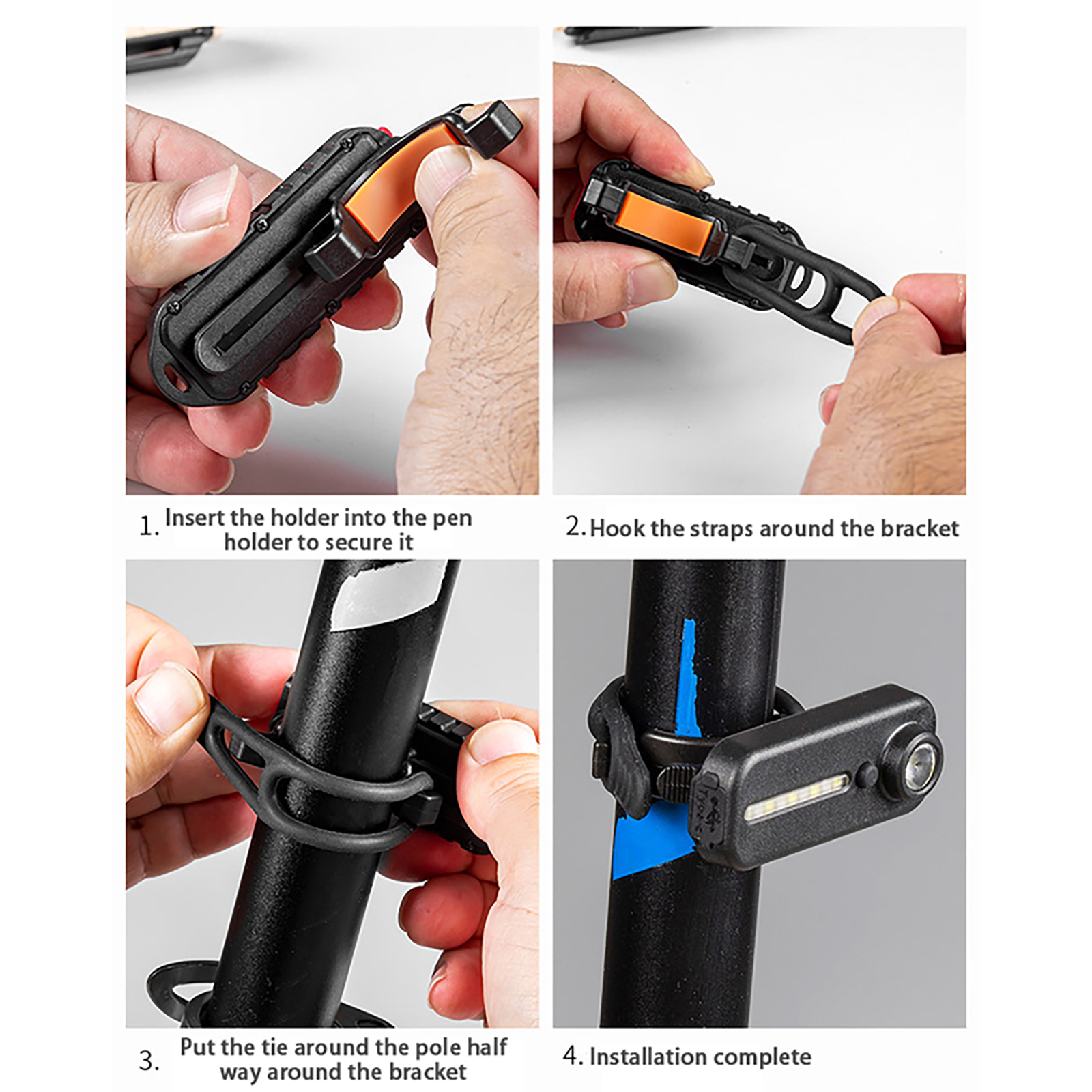 1. Insert the holder into the pen holder to secure it

2. Hook the straps around the bracket

3. Put the tie around the pole half way around the bracket

4. Installation complete