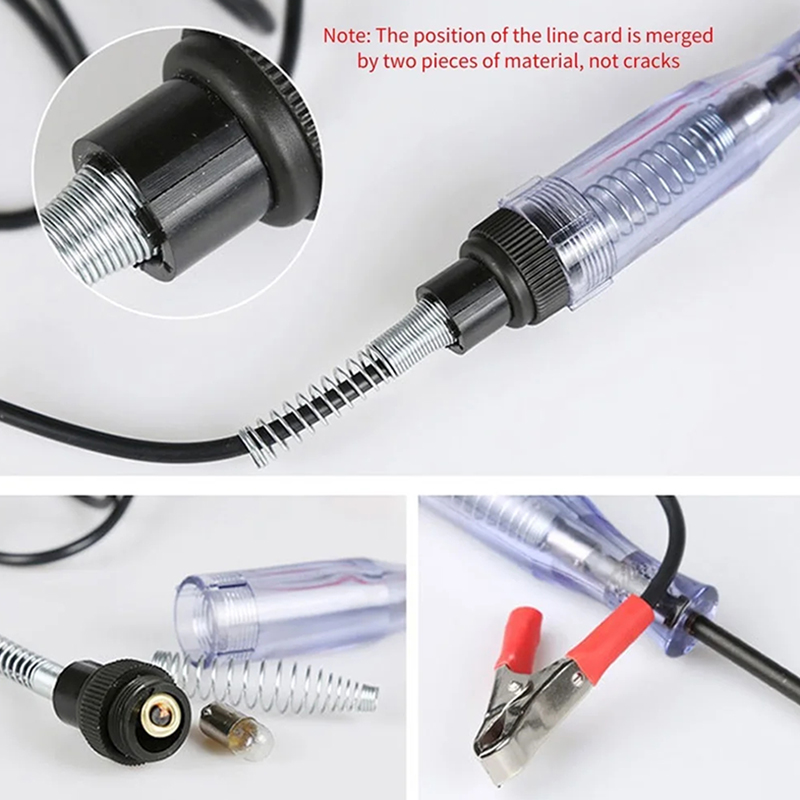 Note: The position of the line card is merged by two pieces of material, not cracks