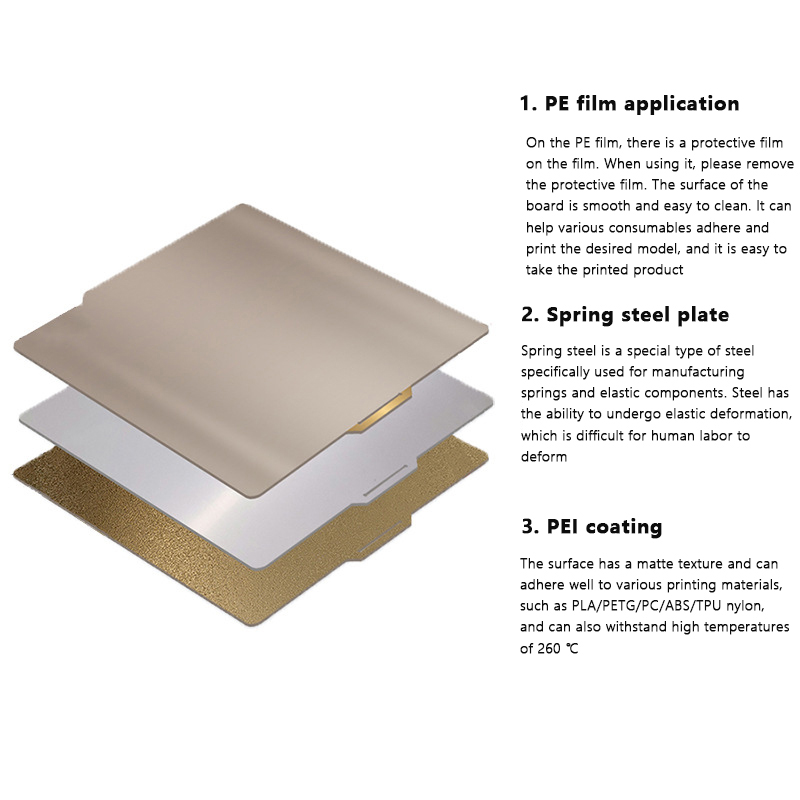 1. PE film application

On the PE film, there is a protective film on the film. When using it, please remove the protective film. The surface of the board is smooth and easy to clean. It can help various consumables adhere and print the desired model, and it is easy to take the printed product

2. Spring steel plate

Spring steel is a special type of steel specifically used for manufacturing springs and elastic components. Steel has the ability to undergo elastic deformation, which is difficult for human labor to deform

3. PEI coating

The surface has a matte texture and can adhere well to various printing materials, such as PLA/PETG/PC/ABS/TPU nylon, and can also withstand high temperatures of 260 ℃