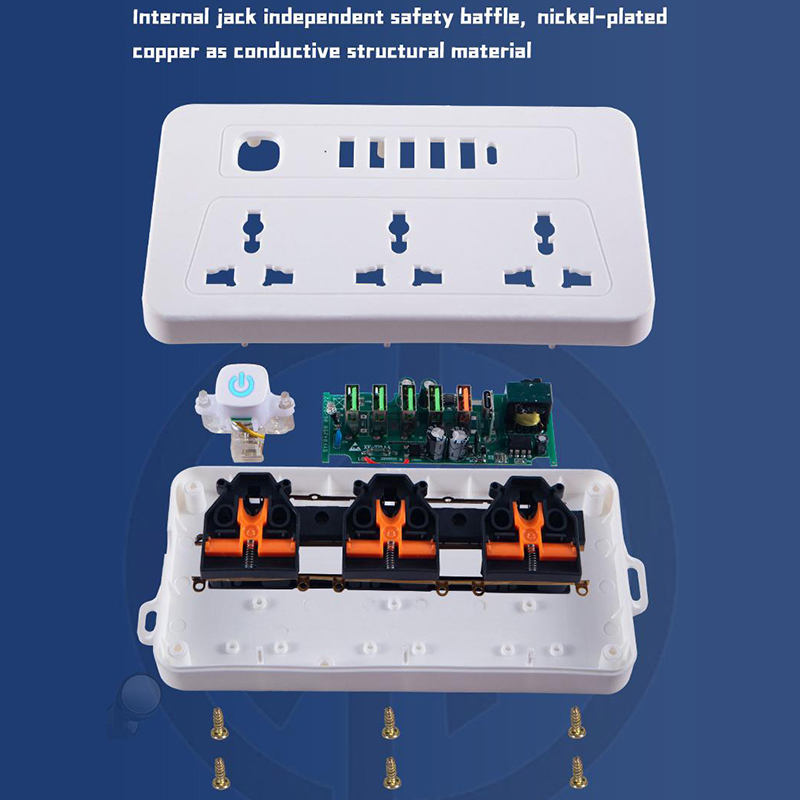 Internal jack independent safety baffle, nickel-plated copper as conductive structural material