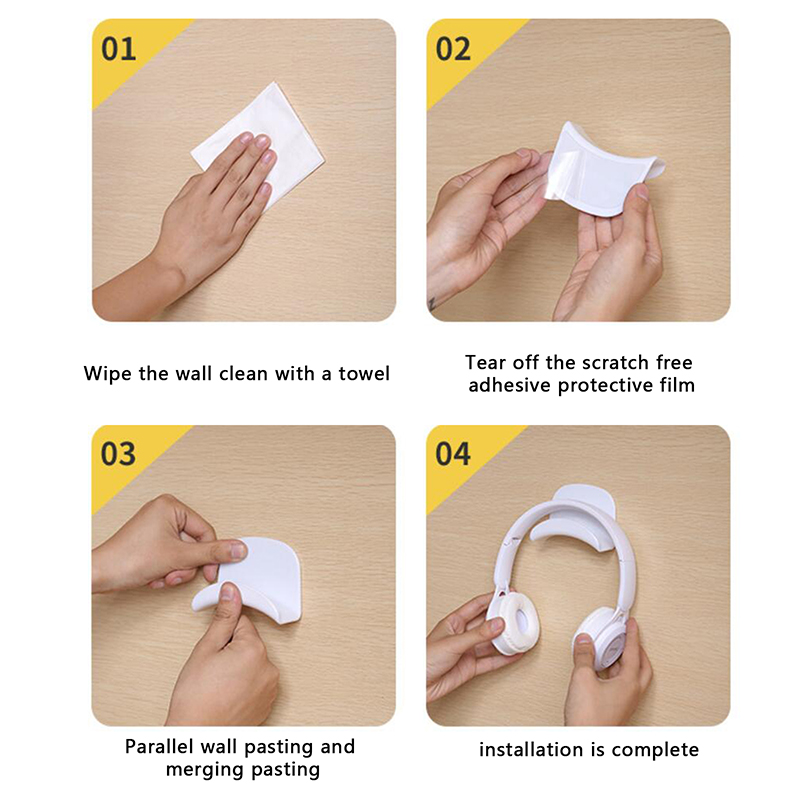 01

Wipe the wall clean with a towel

02

Tear off the scratch free adhesive protective film

03

Parallel wall pasting and merging pasting

04

installation is complete