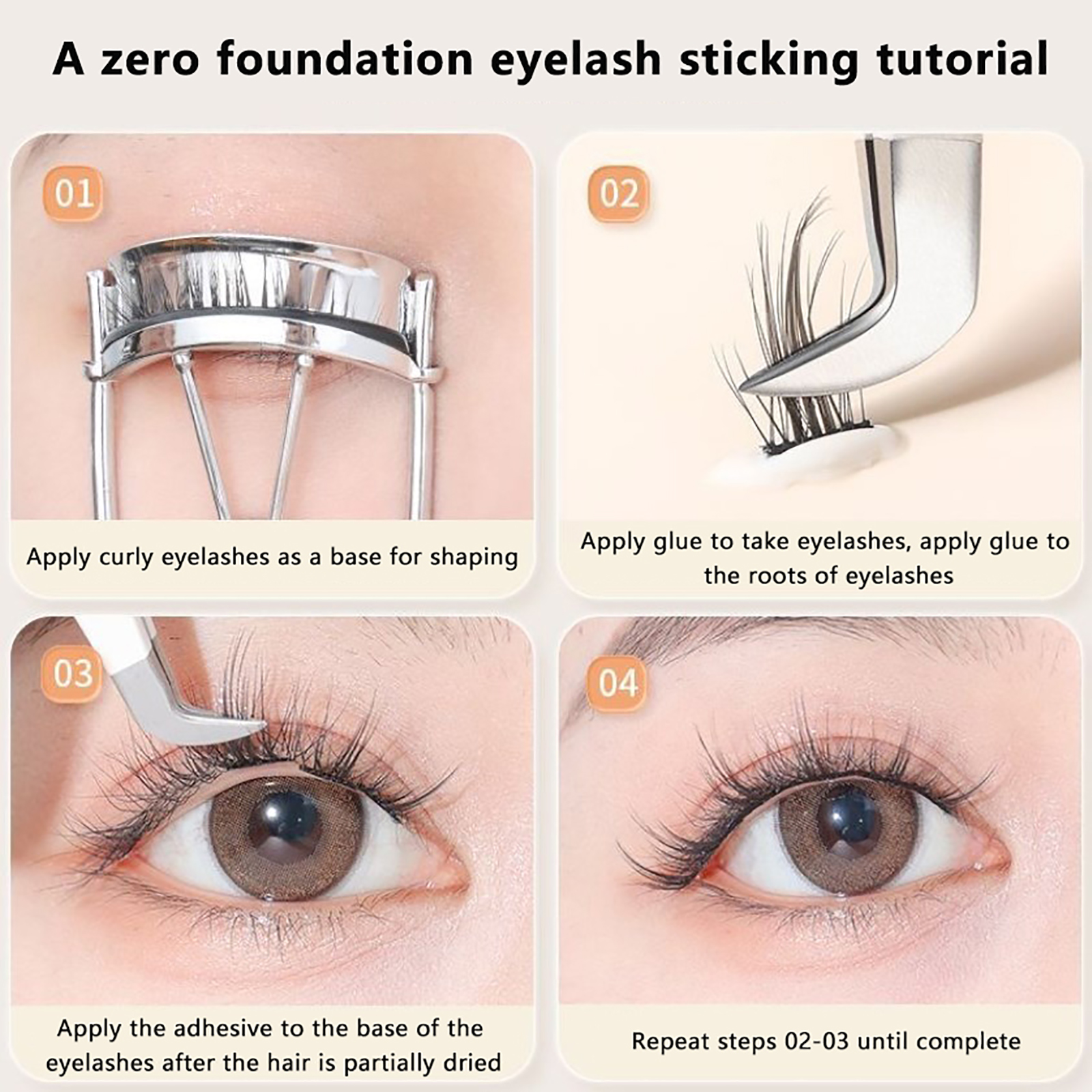 A zero foundation eyelash sticking tutorial

01

Apply curly eyelashes as a base for shaping

02

Apply glue to take eyelashes, apply glue to the roots of eyelashes

03

Apply the adhesive to the base of the eyelashes after the hair is partially dried

04

Repeat steps 02-03 until complete