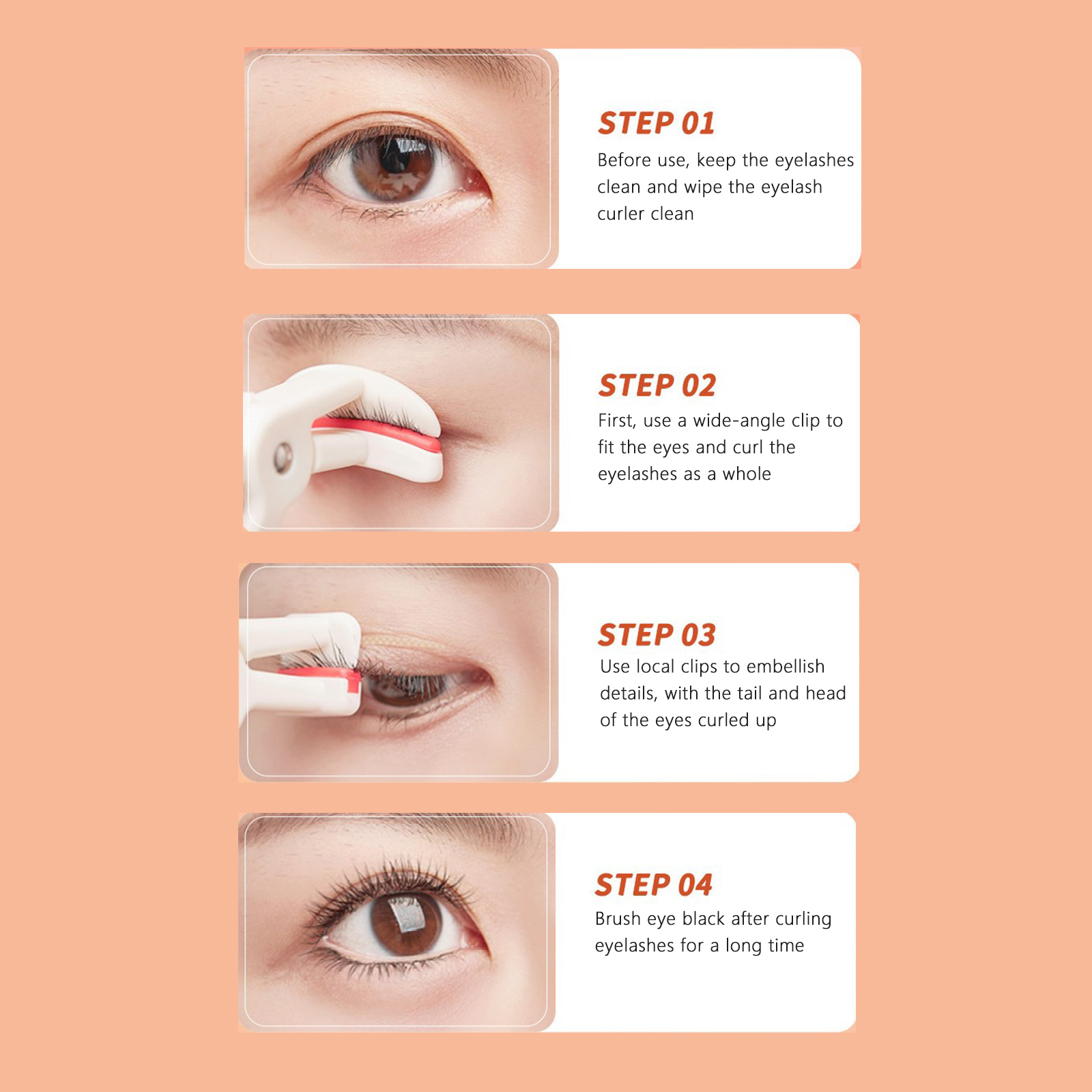 STEP 01
Before use, keep the eyelashes clean and wipe the eyelash curler clean

STEP 02
First, use a wide-angle clip to fit the eyes and curl the eyelashes as a whole

STEP 03
Use local clips to embellish details, with the tail and head of the eyes curled up

STEP 04
Brush eye black after curling eyelashes for a long time