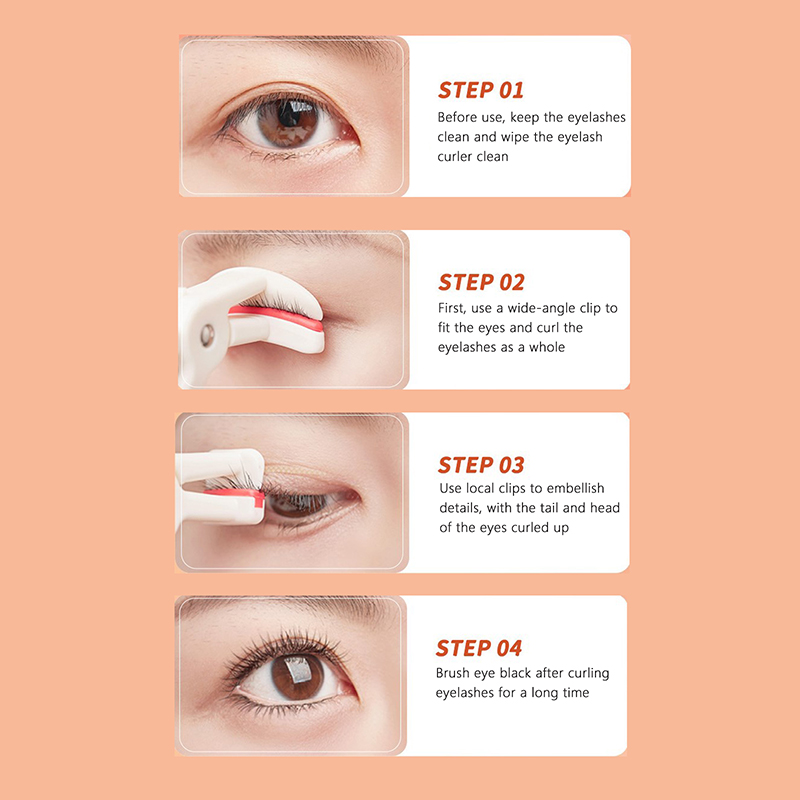 STEP 01
Before use, keep the eyelashes clean and wipe the eyelash curler clean

STEP 02
First, use a wide-angle clip to fit the eyes and curl the eyelashes as a whole

STEP 03
Use local clips to embellish details, with the tail and head of the eyes curled up

STEP 04
Brush eye black after curling eyelashes for a long time