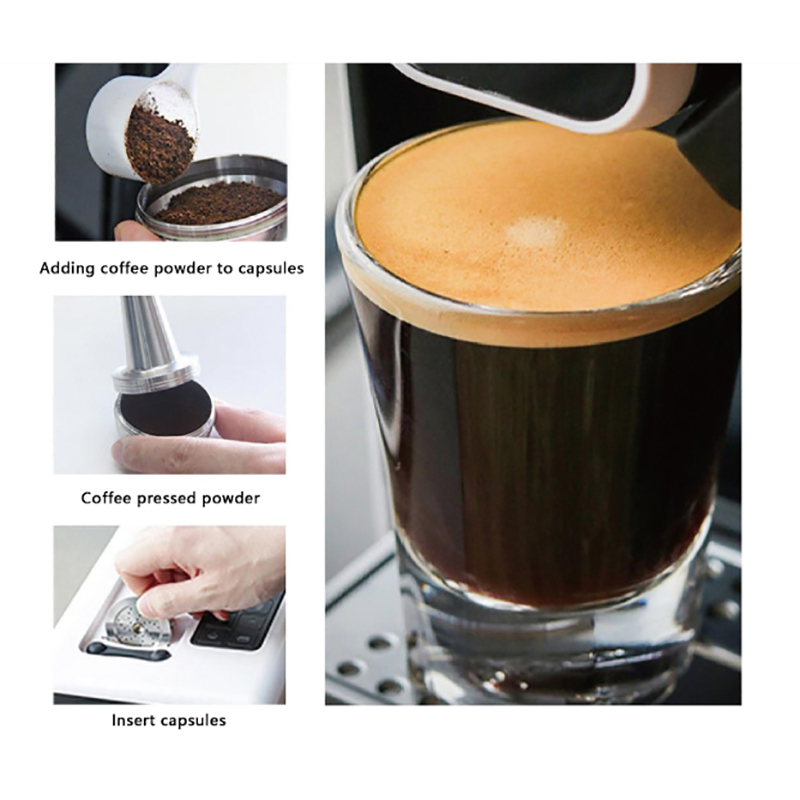 Adding coffee powder to capsules

Coffee pressed powder

Insert capsules