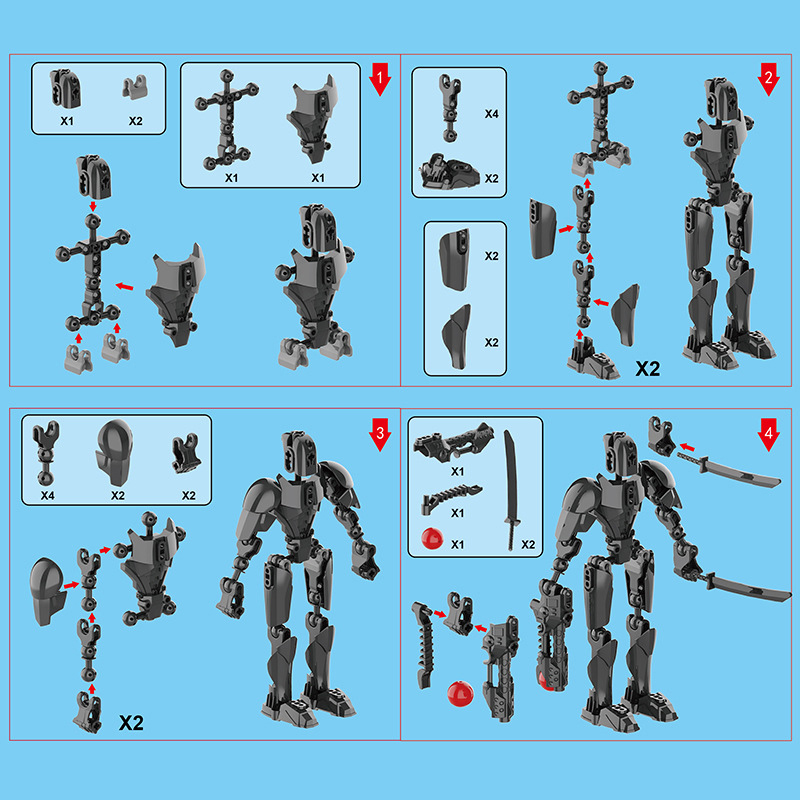 X1 X2

X1 X1

1

X4

X2

X2

X2

X2

2

X4 X2 X2

X2

3

X1

X1

X1

X2

4