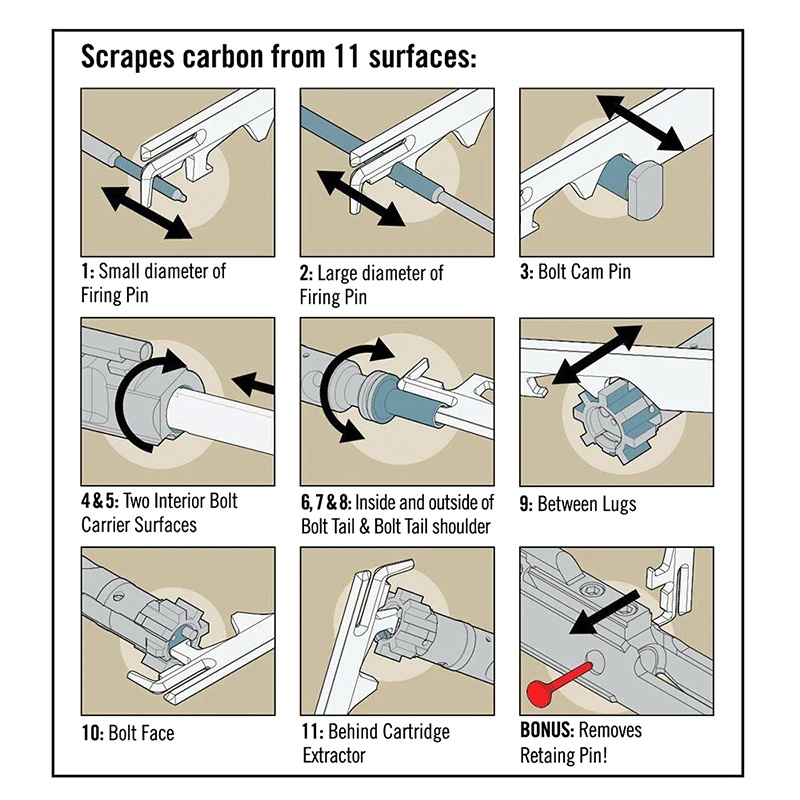 Scrapes carbon from 11 surfaces:

1: Small diameter of Firing Pin

2: Large diameter of Firing Pin

3: Bolt Cam Pin

4 & 5: Two Interior Bolt Carrier Surfaces

6, 7 & 8: Inside and outside of Bolt Tail & Bolt Tail shoulder

9: Between Lugs

10: Bolt Face

11: Behind Cartridge Extractor

BONUS: Removes Retaing Pin!