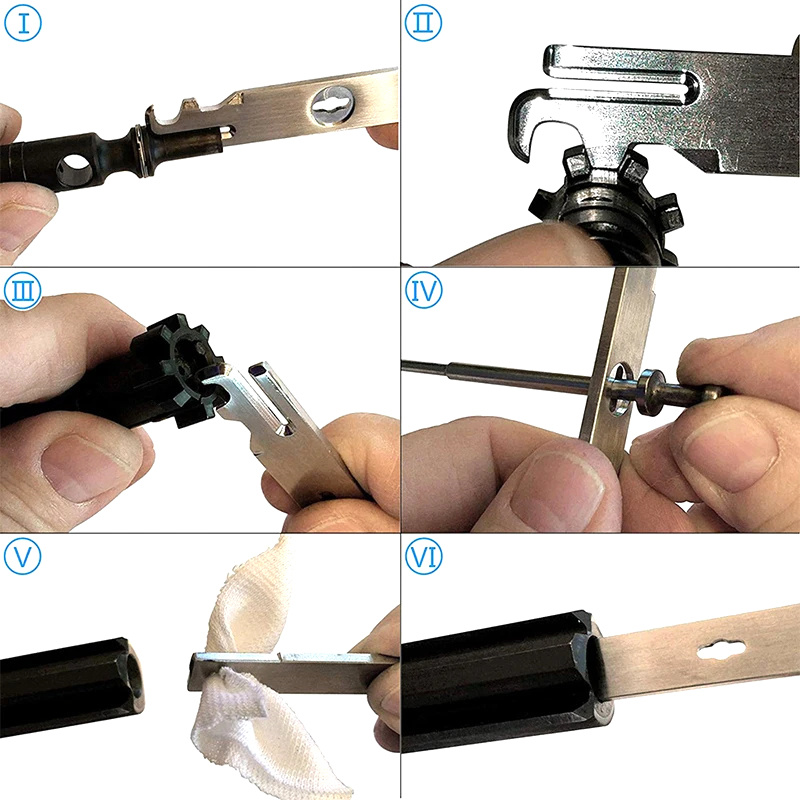 Ⅰ

Ⅱ

Ⅲ

Ⅳ

Ⅴ

Ⅵ