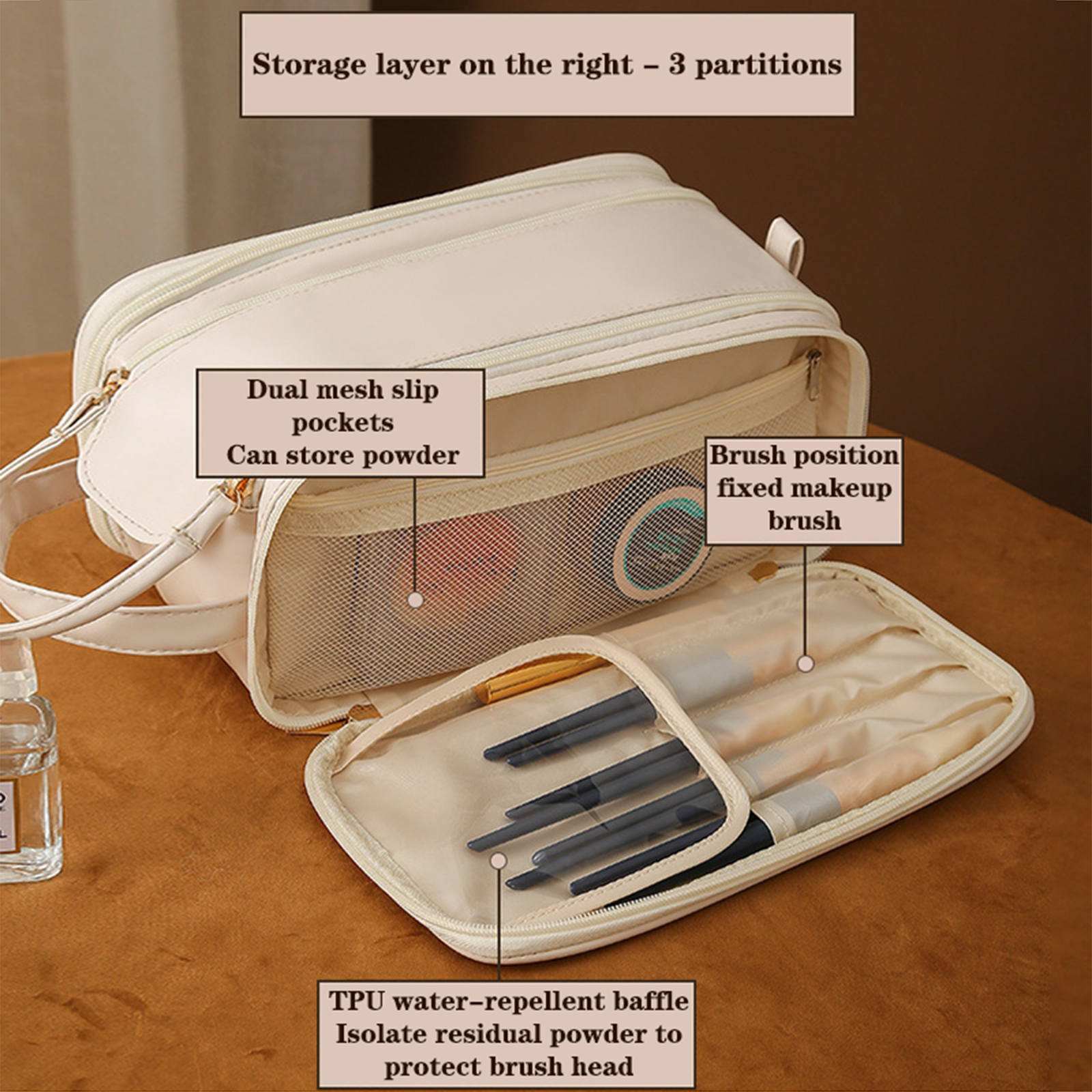 Storage layer on the right – 3 partitions

Dual mesh slip pockets
Can store powder

Brush position fixed makeup brush

TPU water–repellent baffle
Isolate residual powder to protect brush head