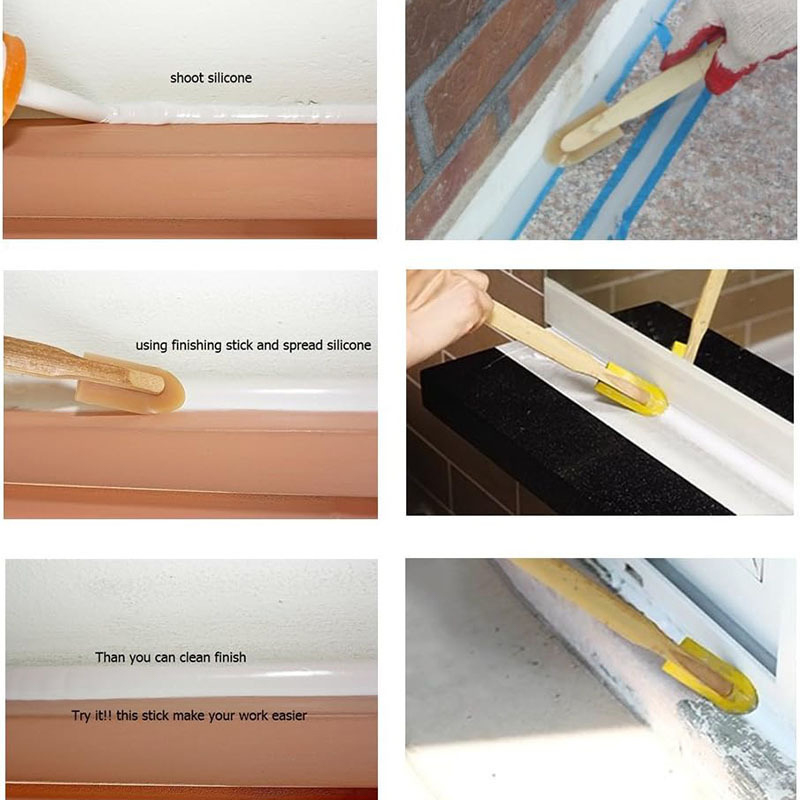 shoot silicone

using finishing stick and spread silicone

Than you can clean finish

Try it!! this stick make your work easier