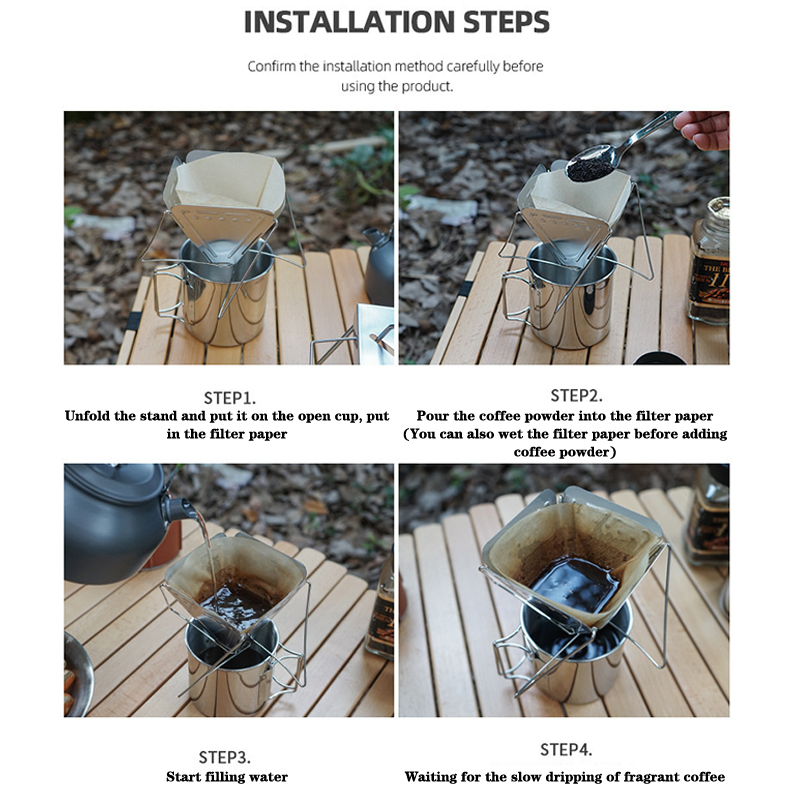 INSTALLATION STEPS

Confirm the installation method carefully before using the product.

STEP1.
Unfold the stand and put it on the open cup, put in the filter paper

STEP2.
Pour the coffee powder into the filter paper (You can also wet the filter paper before adding coffee powder)

STEP3.
Start filling water

STEP4.
Waiting for the slow dripping of fragrant coffee