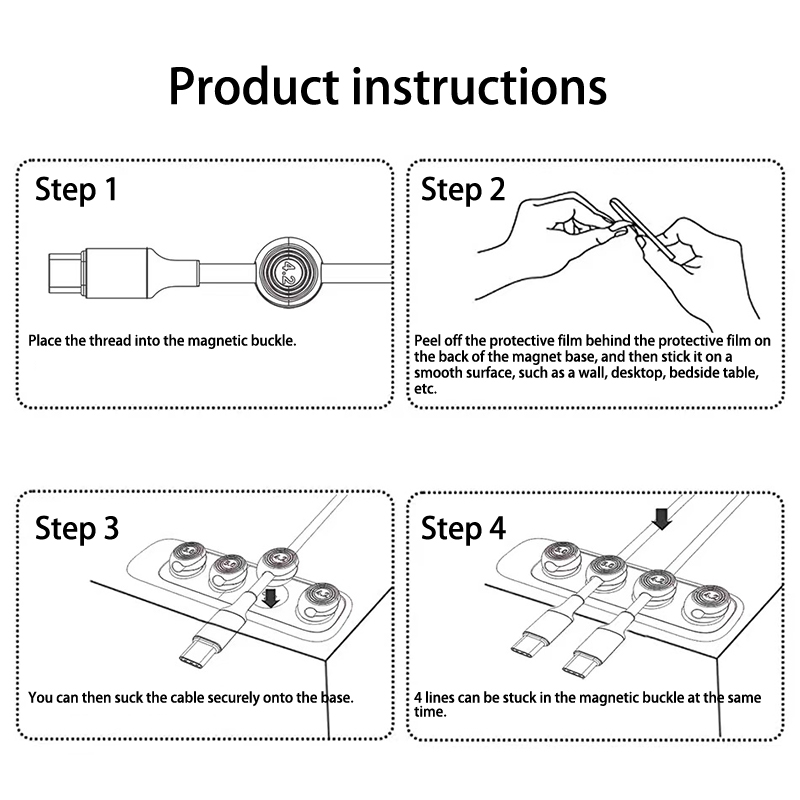 Product instructions

Step 1

Place the thread into the magnetic buckle.

Step 2

Peel off the protective film behind the protective film on the back of the magnet base, and then stick it on a smooth surface, such as a wall, desktop, bedside table, etc.

Step 3

You can then suck the cable securely onto the base.

Step 4

4 lines can be stuck in the magnetic buckle at the same time.