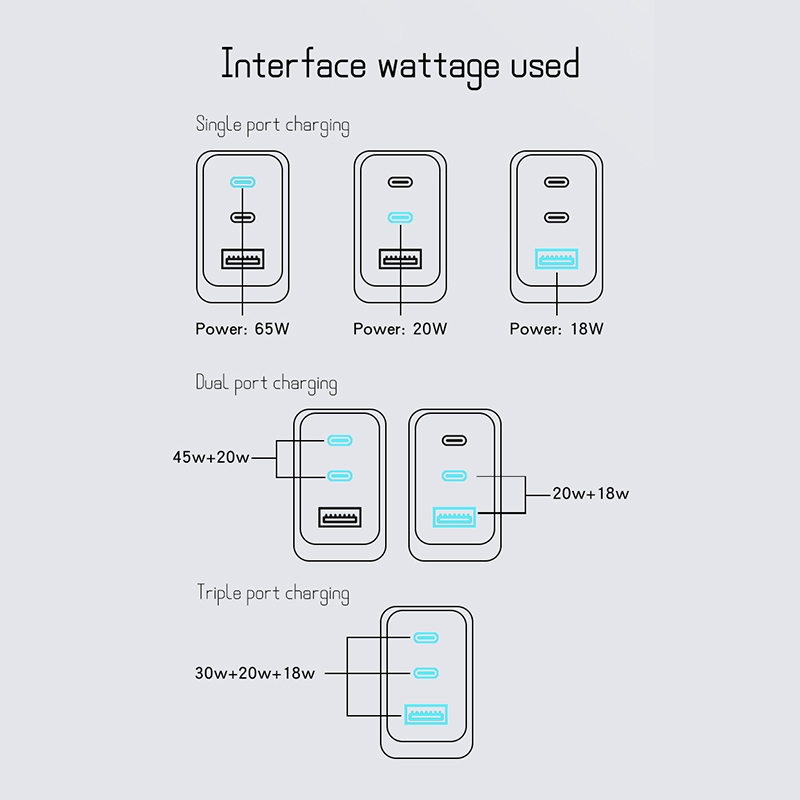 Interface wattage used

Single port charging

Power: 65W

Power: 20W

Power: 18W

Dual port charging

45w+20w

20w+18w

Triple port charging

30w+20w+18w