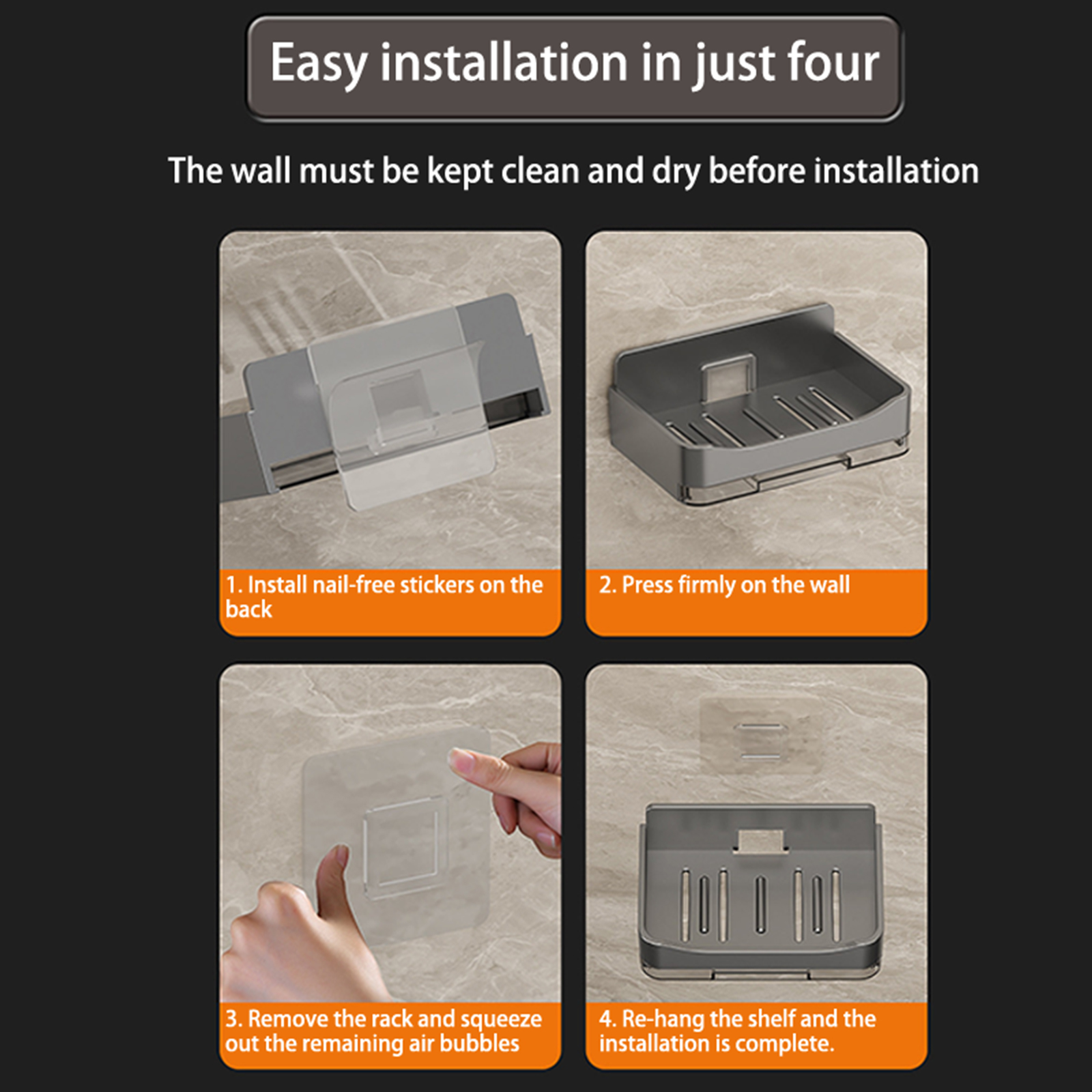 Easy installation in just four

The wall must be kept clean and dry before installation

1. Install nail-free stickers on the back

2. Press firmly on the wall

3. Remove the rack and squeeze out the remaining air bubbles

4. Re-hang the shelf and the installation is complete.