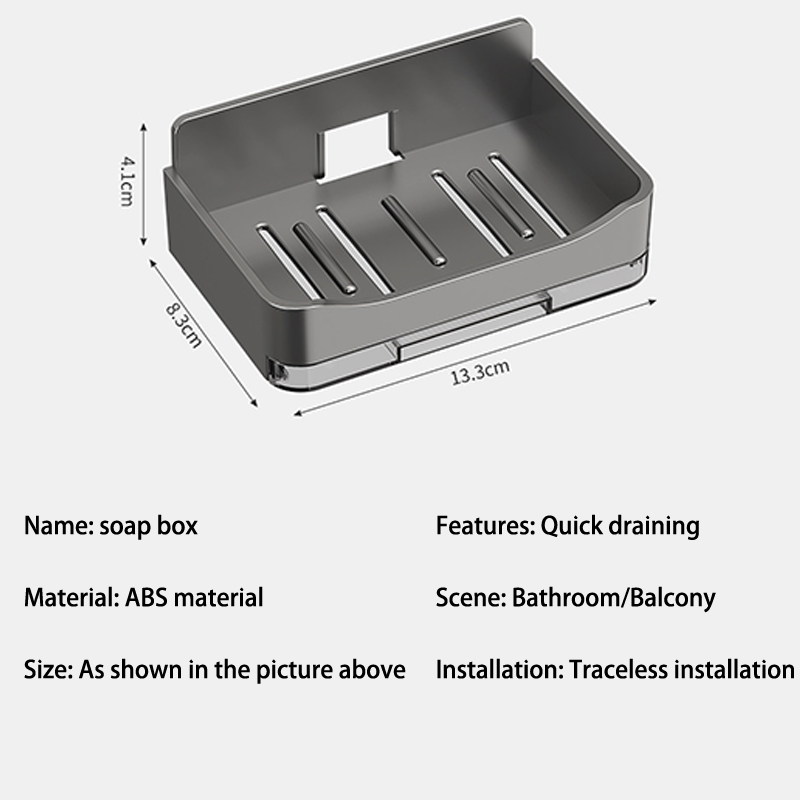 4.1cm

8.3cm

13.3cm

Name: soap box

Material: ABS material

Size: As shown in the picture above

Features: Quick draining

Scene: Bathroom/Balcony

Installation: Traceless installation