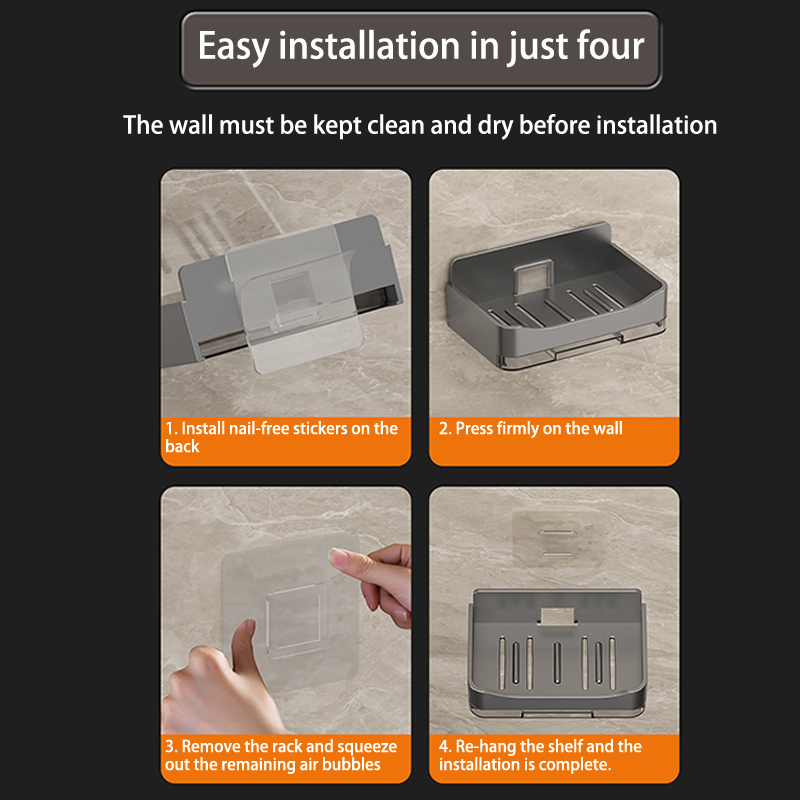 Easy installation in just four

The wall must be kept clean and dry before installation

1. Install nail-free stickers on the back

2. Press firmly on the wall

3. Remove the rack and squeeze out the remaining air bubbles

4. Re-hang the shelf and the installation is complete.