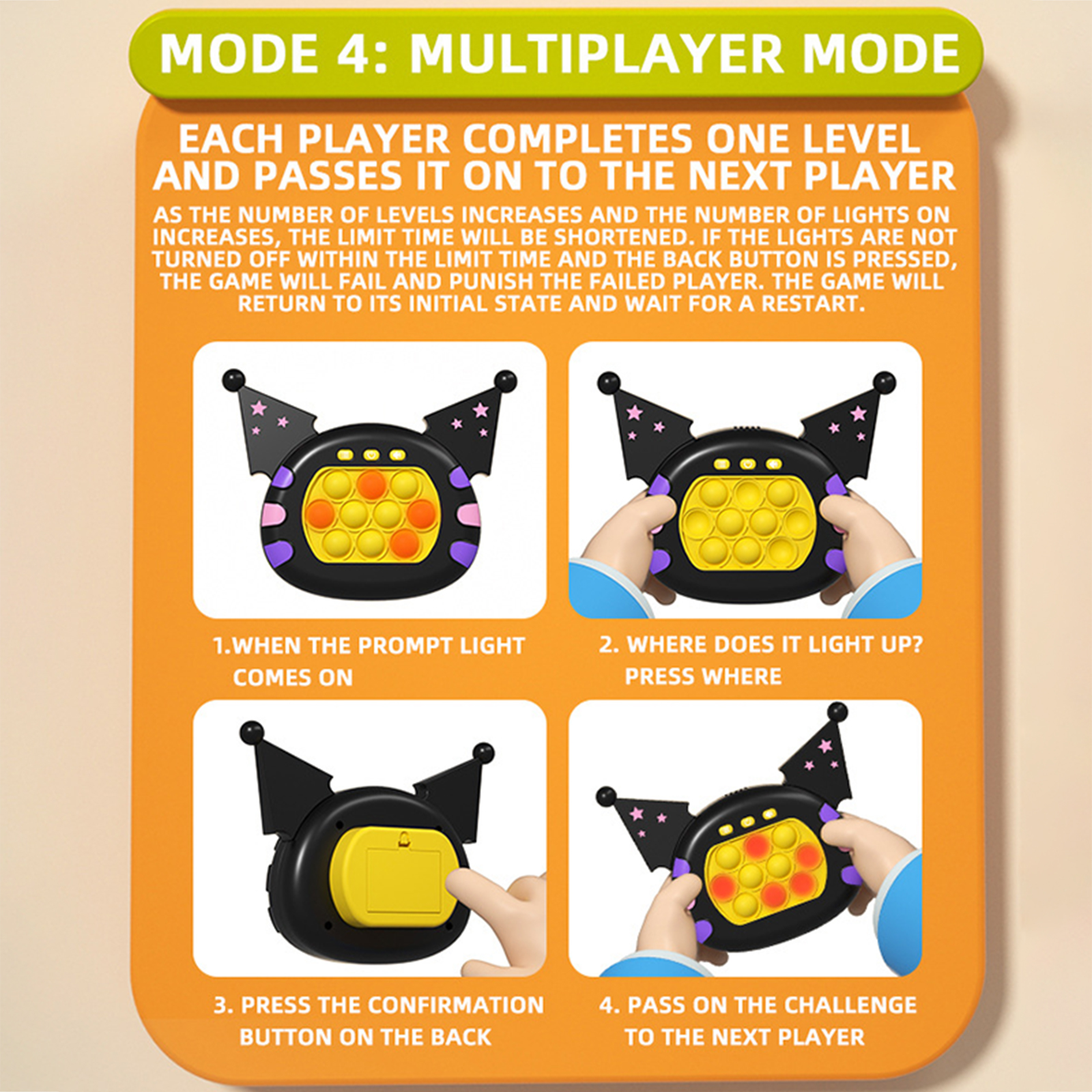 MODE 4: MULTIPLAYER MODE

EACH PLAYER COMPLETES ONE LEVEL AND PASSES IT ON TO THE NEXT PLAYER

AS THE NUMBER OF LEVELS INCREASES AND THE NUMBER OF LIGHTS ON INCREASES, THE LIMIT TIME WILL BE SHORTENED. IF THE LIGHTS ARE NOT TURNED OFF WITHIN THE LIMIT TIME AND THE BACK BUTTON IS PRESSED, THE GAME WILL FAIL AND PUNISH THE FAILED PLAYER. THE GAME WILL RETURN TO ITS INITIAL STATE AND WAIT FOR A RESTART.

1.WHEN THE PROMPT LIGHT COMES ON

2. WHERE DOES IT LIGHT UP? PRESS WHERE

3. PRESS THE CONFIRMATION BUTTON ON THE BACK

4. PASS ON THE CHALLENGE TO THE NEXT PLAYER