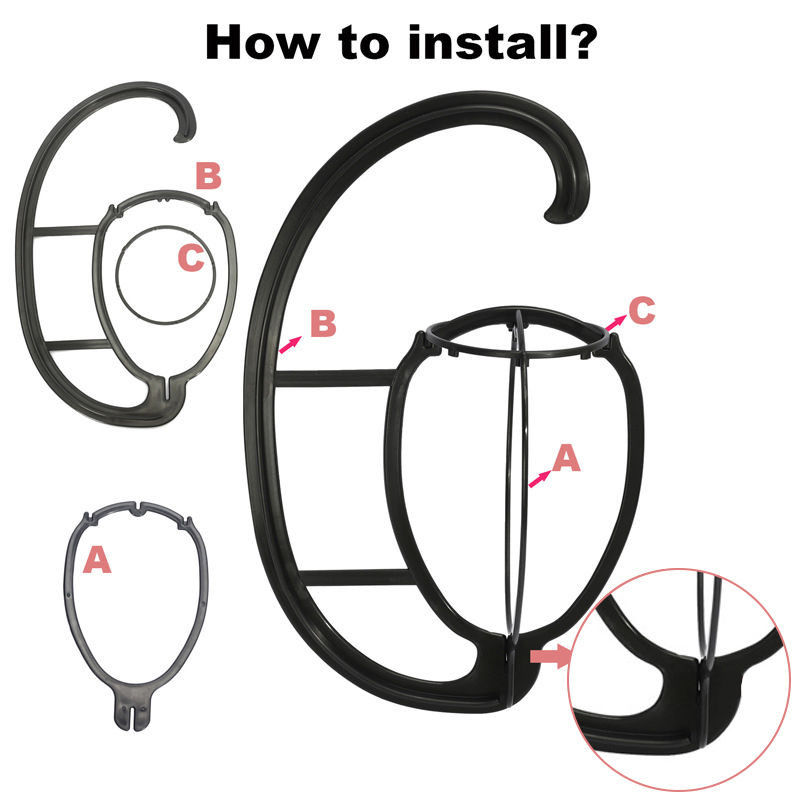 How to install?

B

C

A

B

C

A