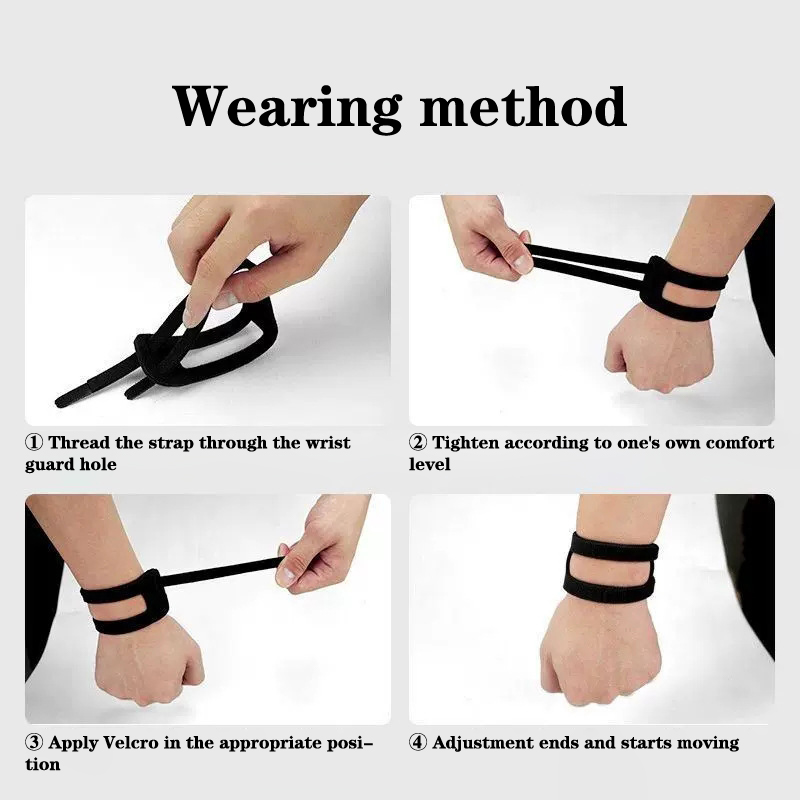 Wearing method

① Thread the strap through the wrist guard hole

② Tighten according to one's own comfort level

③ Apply Velcro in the appropriate position

④ Adjustment ends and starts moving