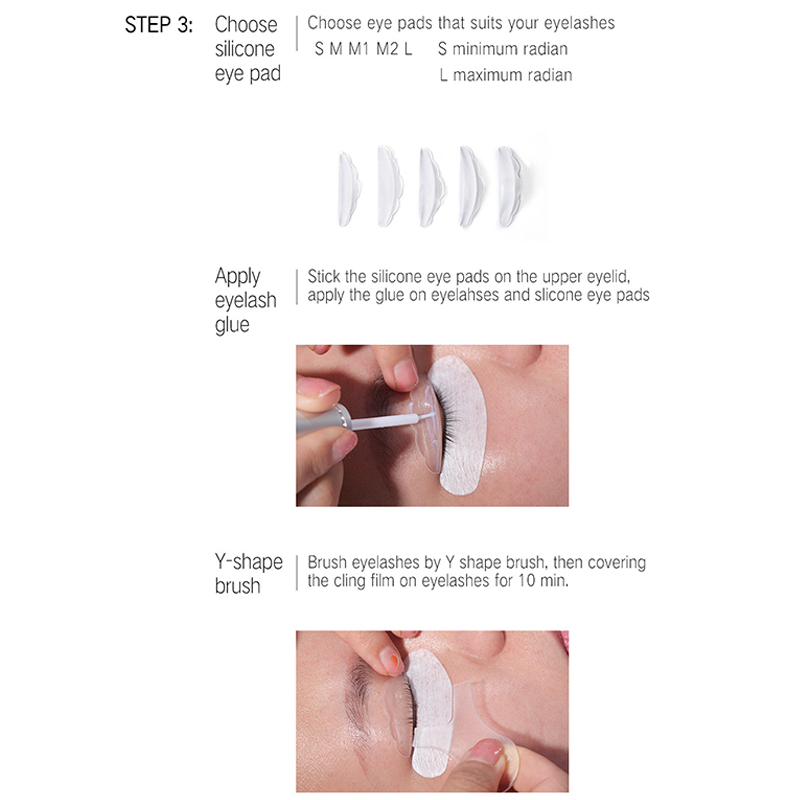 STEP 3: Choose silicone eye pad

Choose eye pads that suits your eyelashes
S M M1 M2 L S minimum radian
L maximum radian

Apply eyelash glue

Stick the silicone eye pads on the upper eyelid, apply the glue on eyelahses and slicone eye pads

Y-shape brush

Brush eyelashes by Y shape brush, then covering the cling film on eyelashes for 10 min.