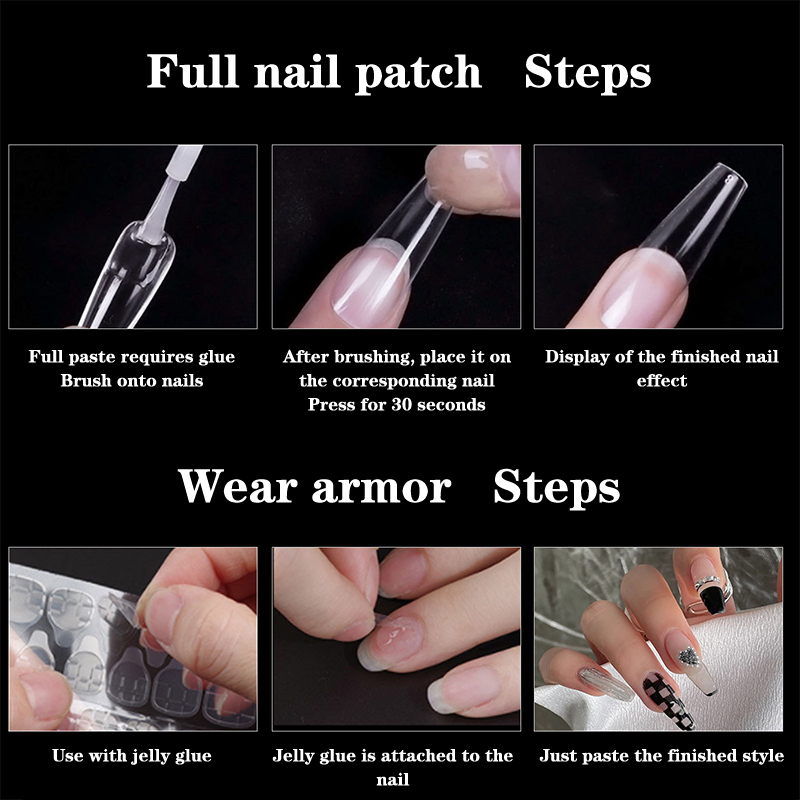 Full nail patch   Steps

Full paste requires glue
Brush onto nails

After brushing, place it on the corresponding nail
Press for 30 seconds

Display of the finished nail effect

Wear armor   Steps

Use with jelly glue

Jelly glue is attached to the nail

Just paste the finished style