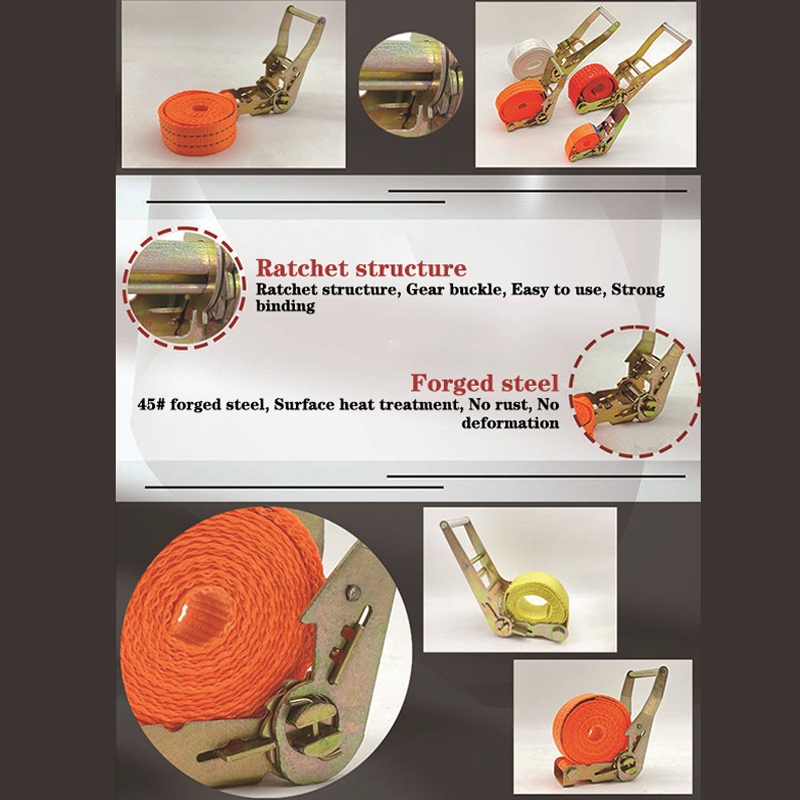 Ratchet structure
Ratchet structure, Gear buckle, Easy to use, Strong binding

Forged steel
45# forged steel, Surface heat treatment, No rust, No deformation