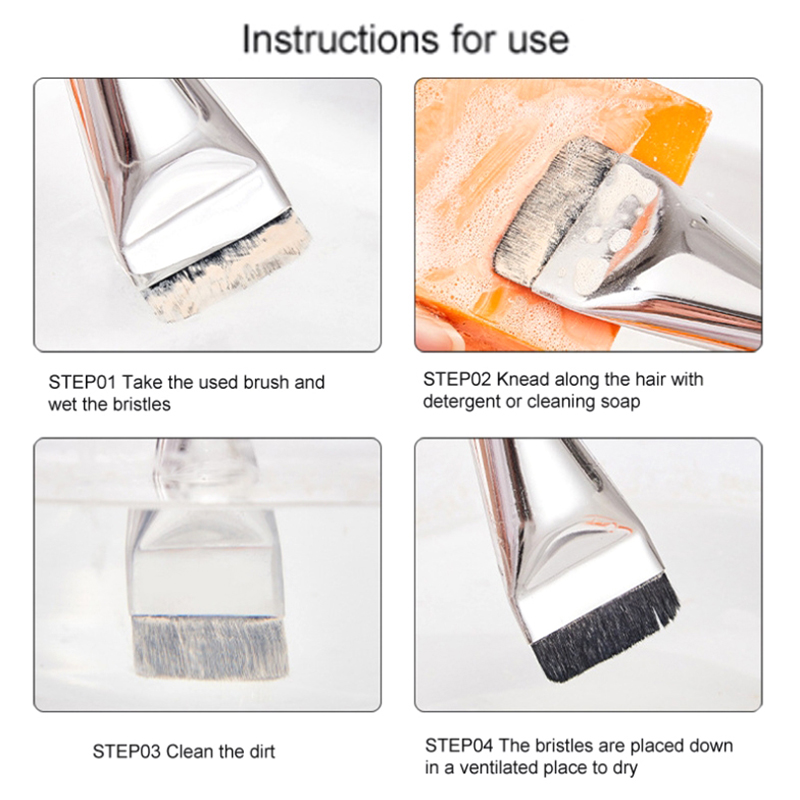 Instructions for use

STEP01 Take the used brush and wet the bristles

STEP02 Knead along the hair with detergent or cleaning soap

STEP03 Clean the dirt

STEP04 The bristles are placed down in a ventilated place to dry