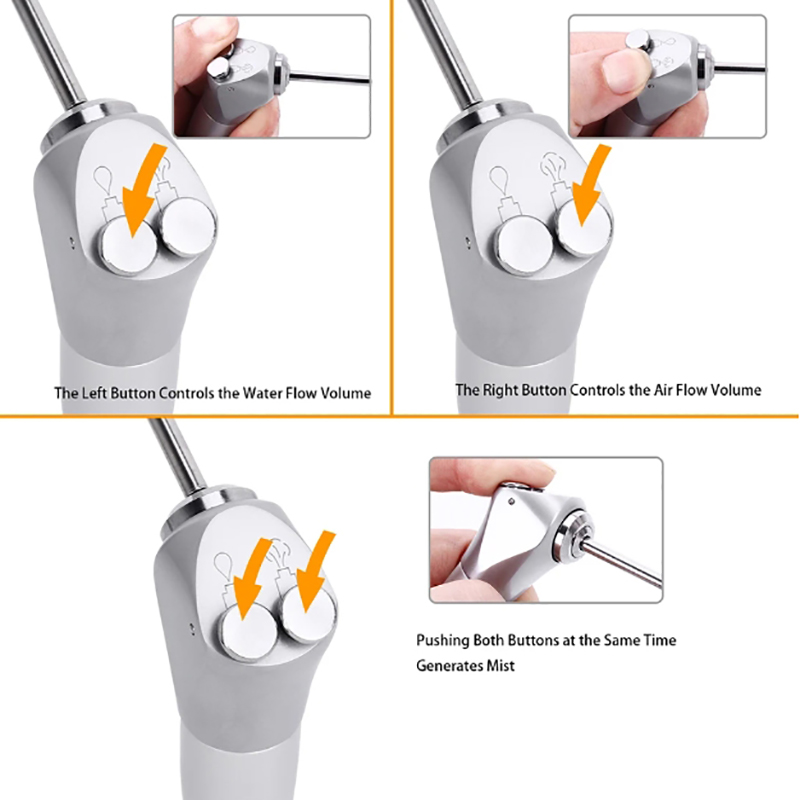 The Left Button Controls the Water Flow Volume

The Right Button Controls the Air Flow Volume

Pushing Both Buttons at the Same Time Generates Mist