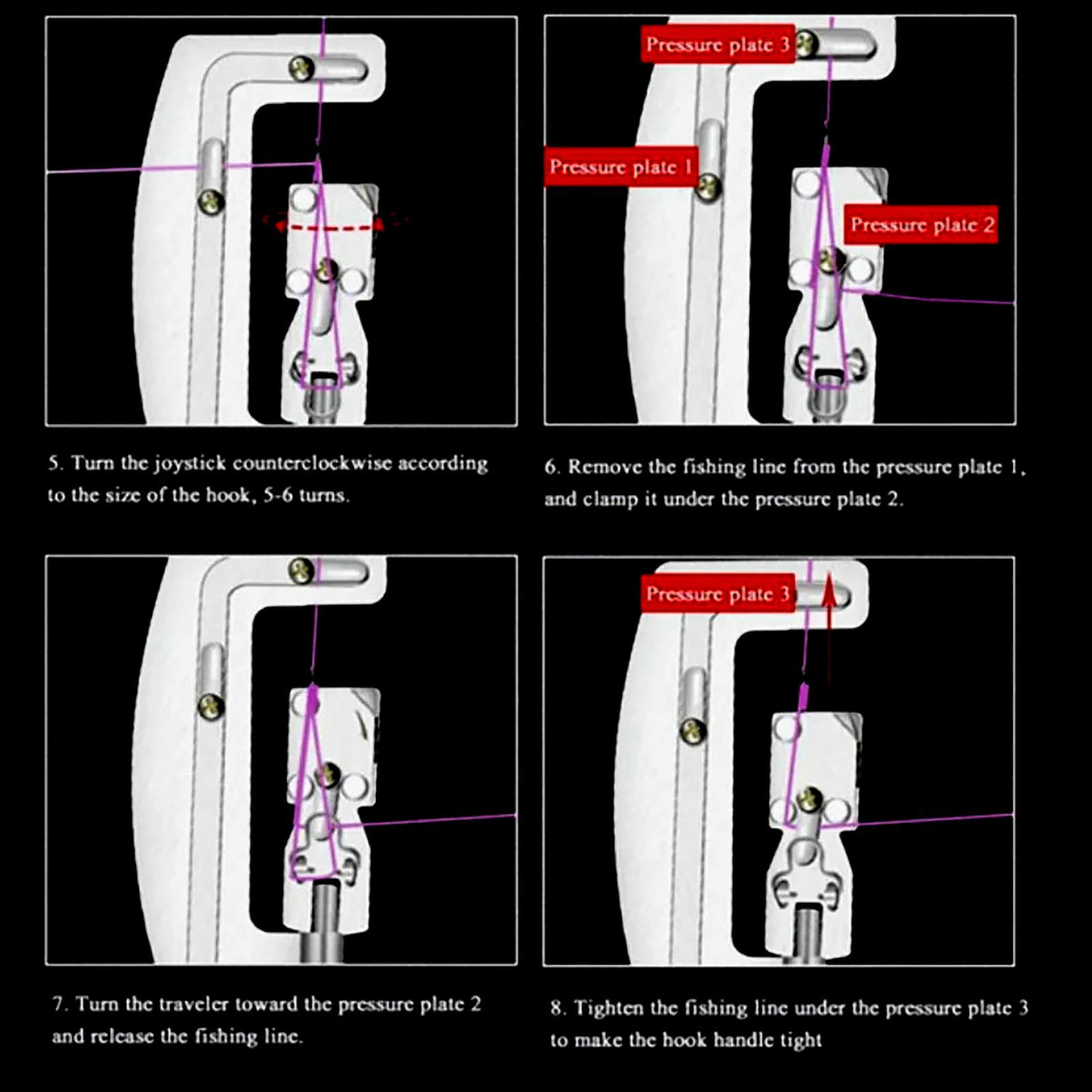 5. Turn the joystick counterclockwise according to the size of the hook, 5-6 turns.

Pressure plate 3

Pressure plate 1

Pressure plate 2

6. Remove the fishing line from the pressure plate 1, and clamp it under the pressure plate 2.

7. Turn the traveler toward the pressure plate 2 and release the fishing line.

Pressure plate 3

8. Tighten the fishing line under the pressure plate 3 to make the hook handle tight