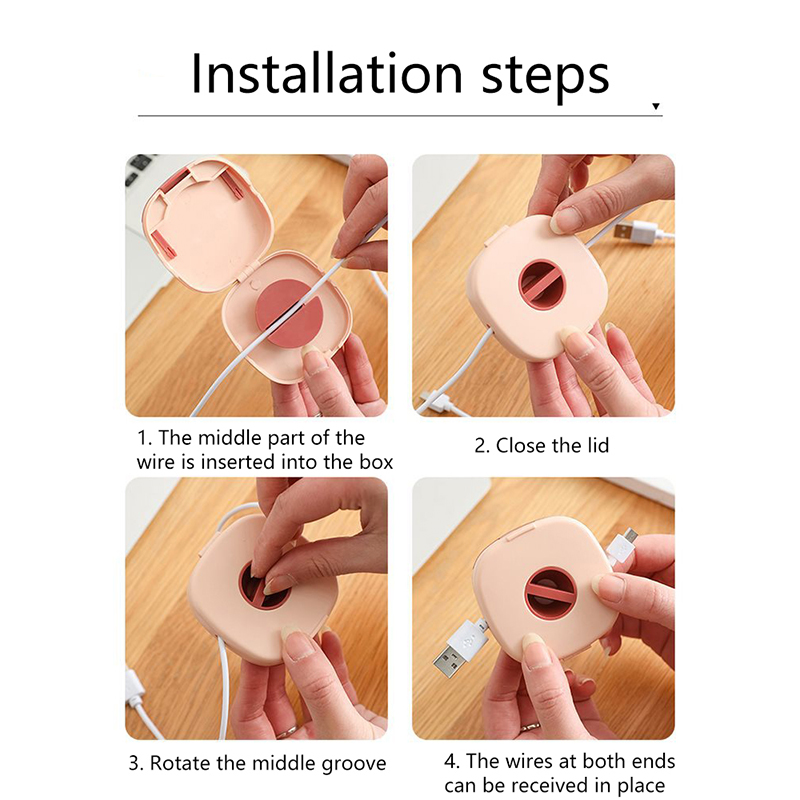 Installation steps

1. The middle part of the wire is inserted into the box

2. Close the lid

3. Rotate the middle groove

4. The wires at both ends can be received in place