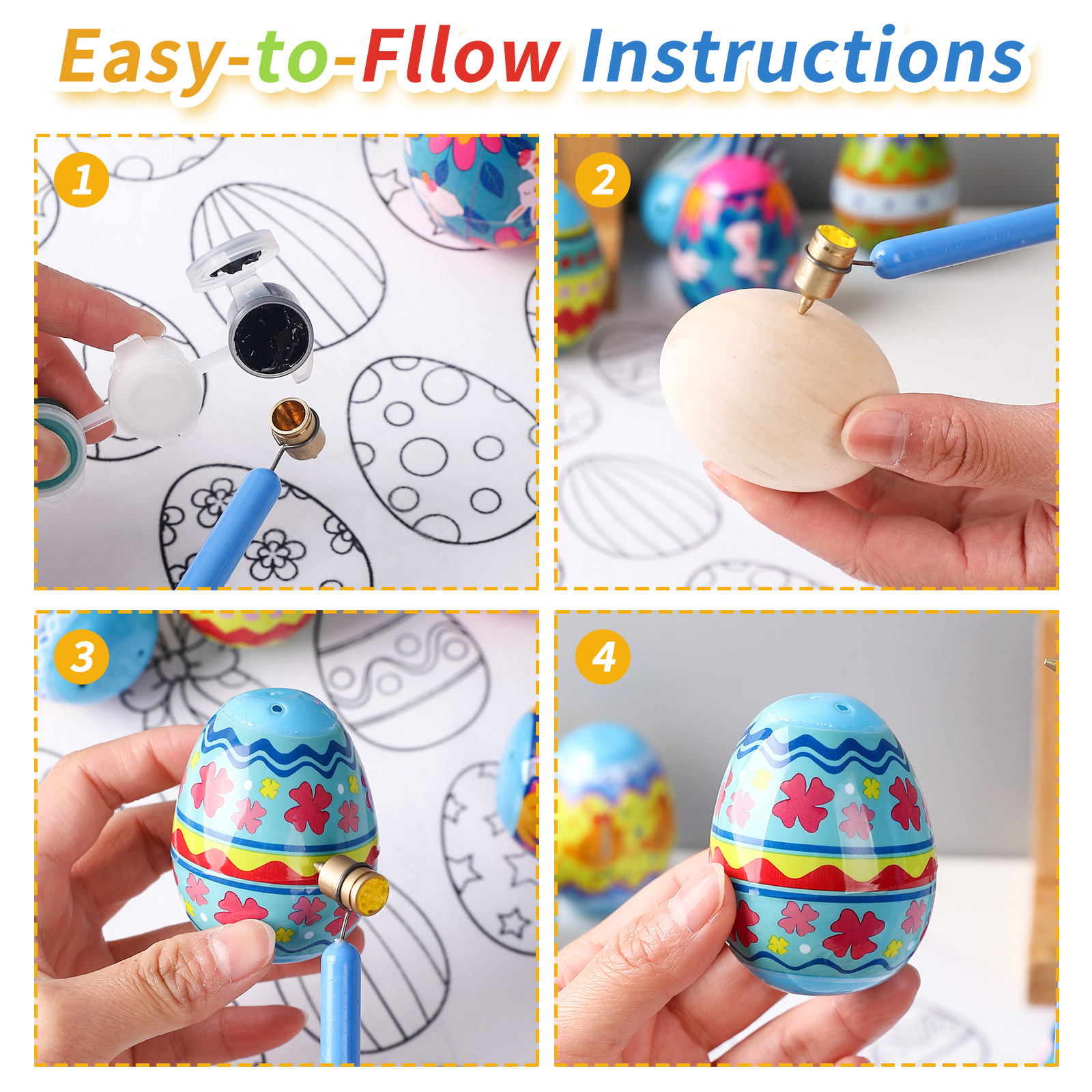 Easy-to-Fllow Instructions

1

2

3

4