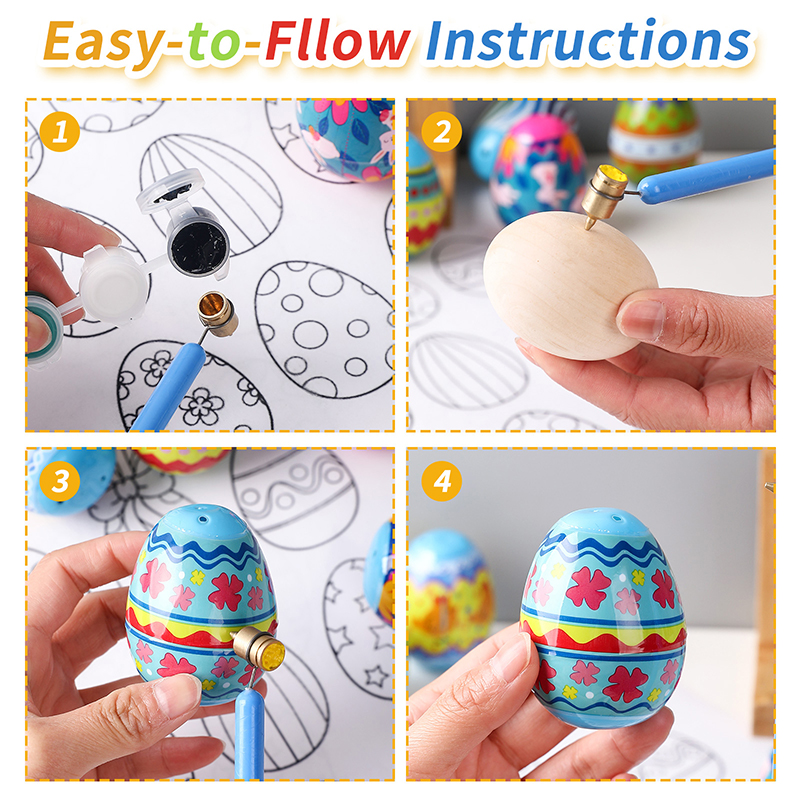 Easy-to-Fllow Instructions

1

2

3

4