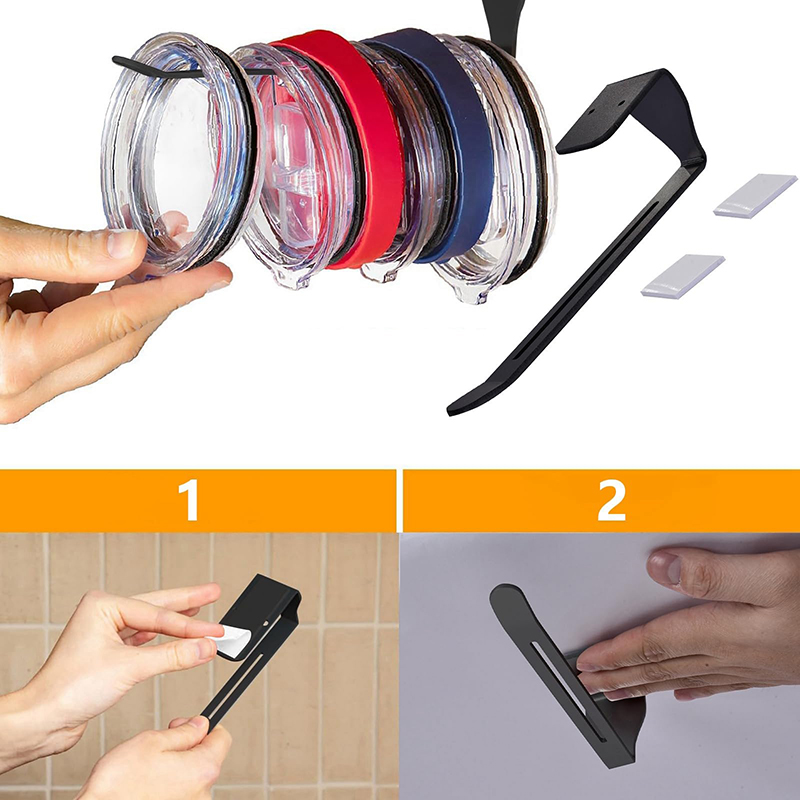 1

2