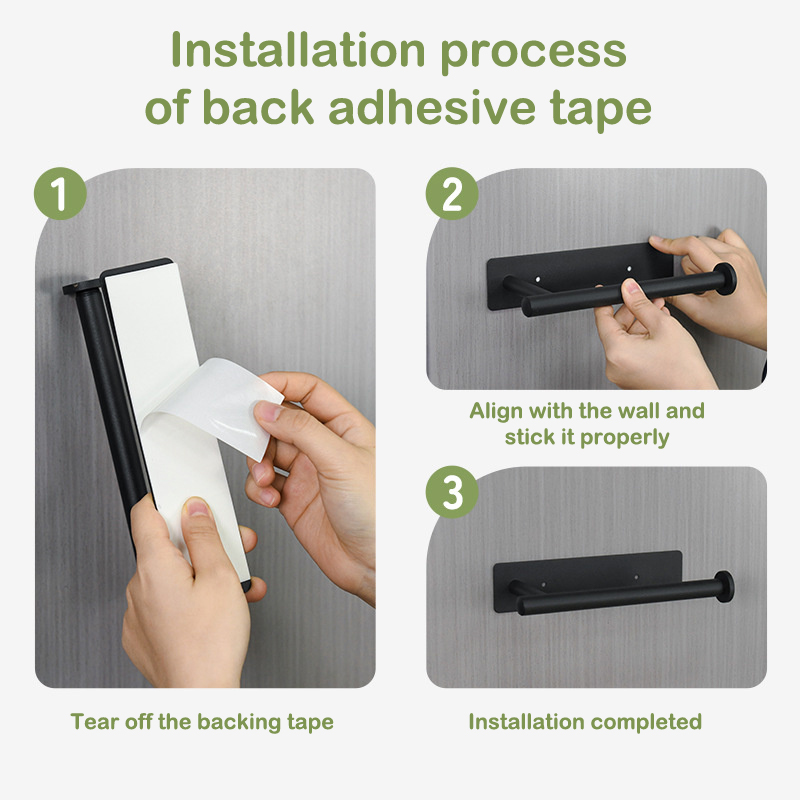 Installation process of back adhesive tape

1

Tear off the backing tape

2

Align with the wall and stick it properly

3

Installation completed