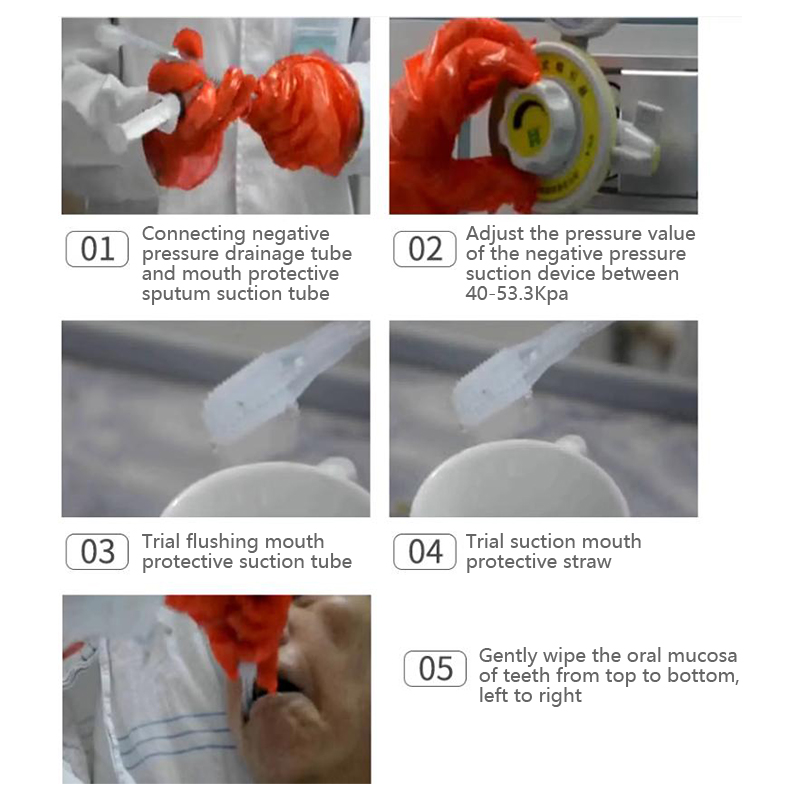 01 Connecting negative pressure drainage tube and mouth protective sputum suction tube

02 Adjust the pressure value of the negative pressure suction device between 40-53.3Kpa

03 Trial flushing mouth protective suction tube

04 Trial suction mouth protective straw

05 Gently wipe the oral mucosa of teeth from top to bottom, left to right