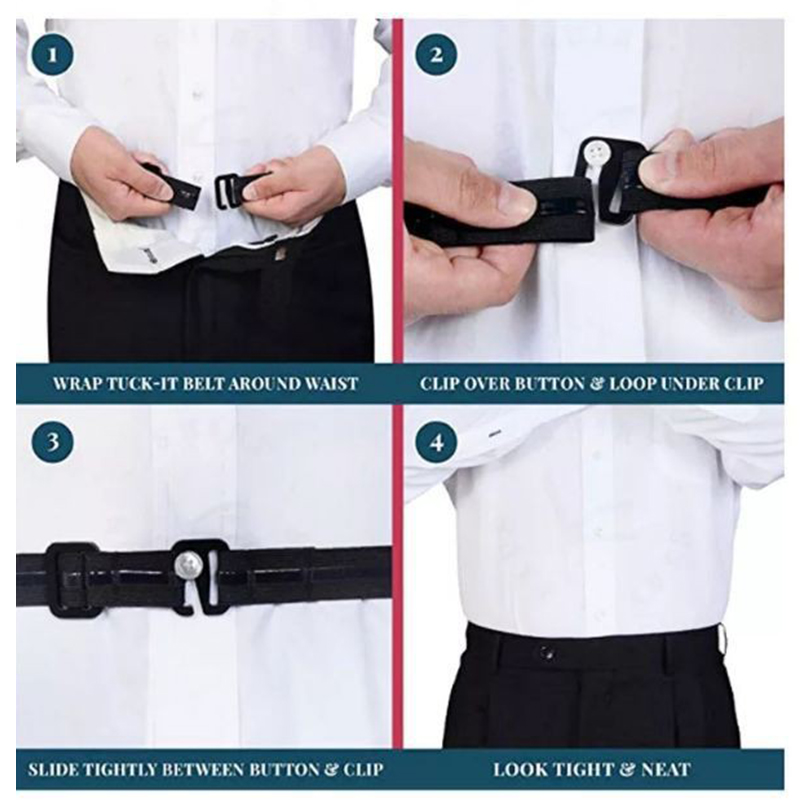 1

WRAP TUCK-IT BELT AROUND WAIST

2

CLIP OVER BUTTON & LOOP UNDER CLIP

3

SLIDE TIGHTLY BETWEEN BUTTON & CLIP

4

LOOK TIGHT & NEAT