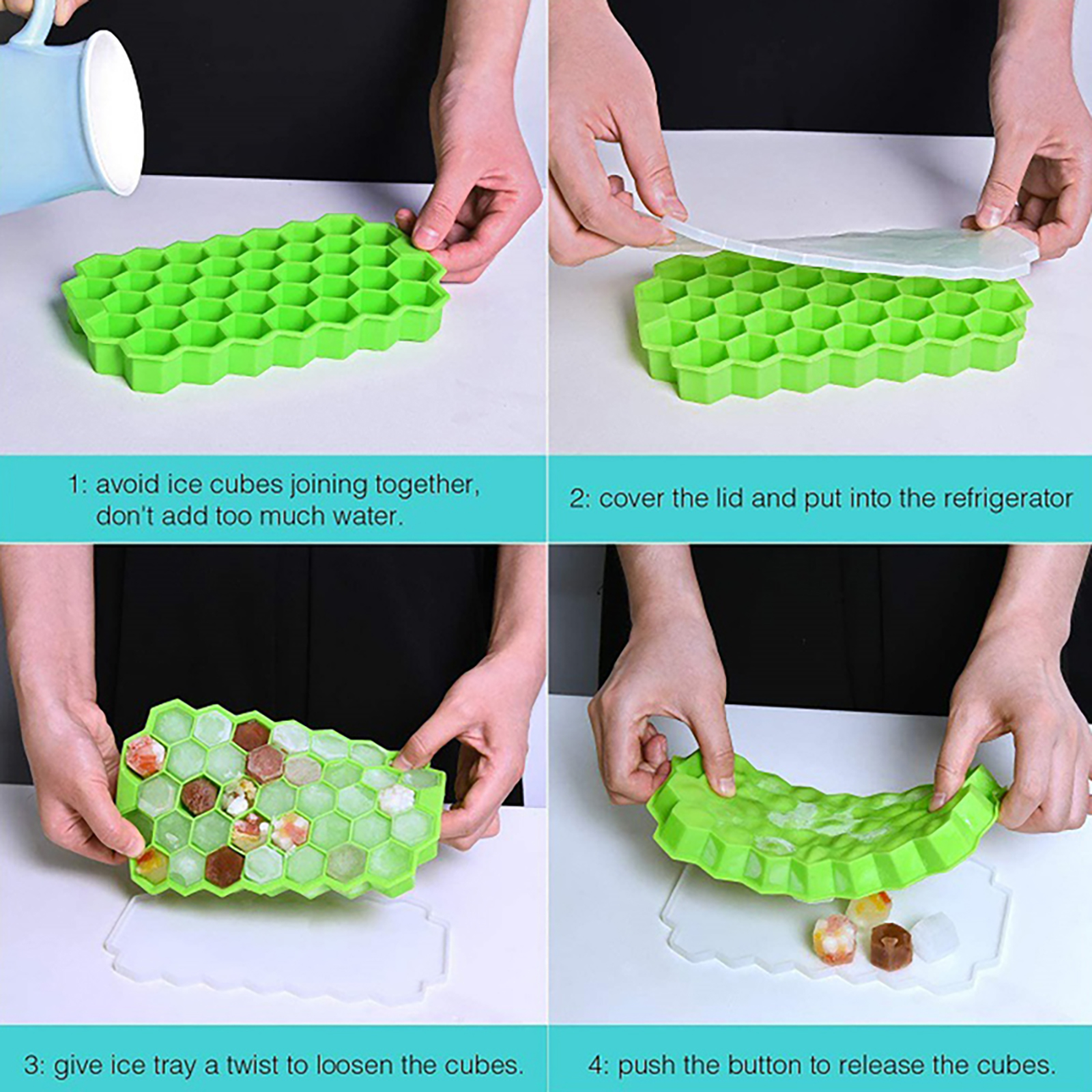 1: avoid ice cubes joining together, don't add too much water.

2: cover the lid and put into the refrigerator

3: give ice tray a twist to loosen the cubes.

4: push the button to release the cubes.