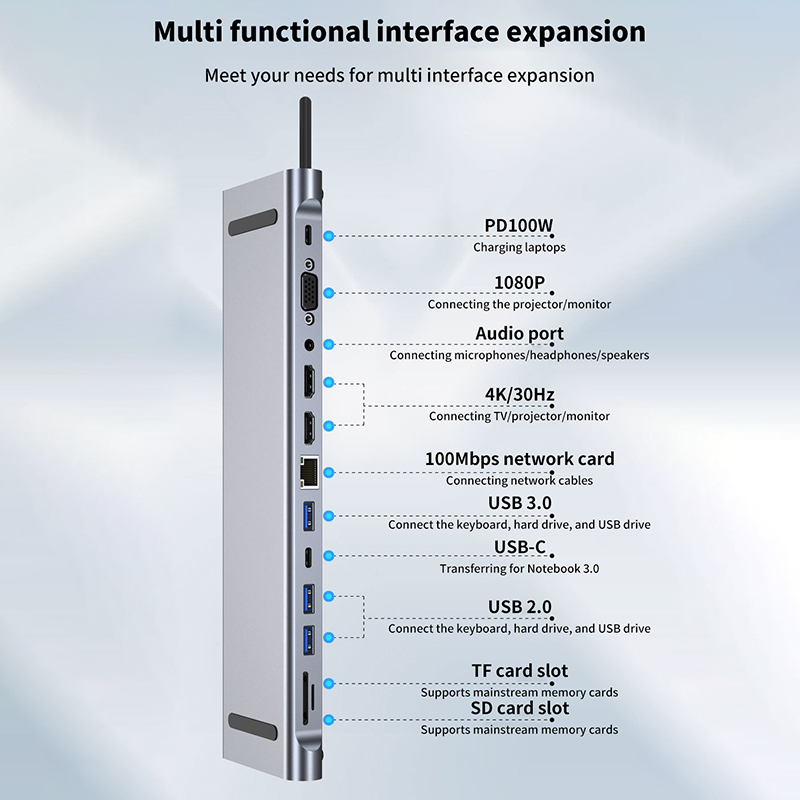 Multi functional interface expansion

Meet your needs for multi interface expansion

PD100W
Charging laptops

1080P
Connecting the projector/monitor

Audio port
Connecting microphones/headphones/speakers

4K/30Hz
Connecting TV/projector/monitor

100Mbps network card
Connecting network cables

USB 3.0
Connect the keyboard, hard drive, and USB drive

USB-C
Transferring for Notebook 3.0

USB 2.0
Connect the keyboard, hard drive, and USB drive

TF card slot
Supports mainstream memory cards

SD card slot
Supports mainstream memory cards