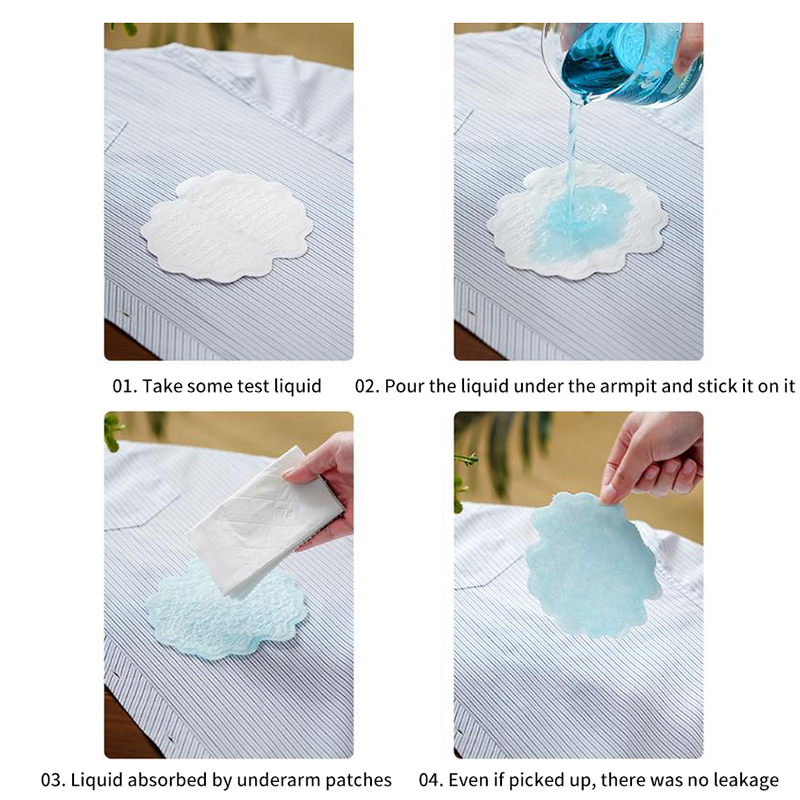 01. Take some test liquid

02. Pour the liquid under the armpit and stick it on it

03. Liquid absorbed by underarm patches

04. Even if picked up, there was no leakage