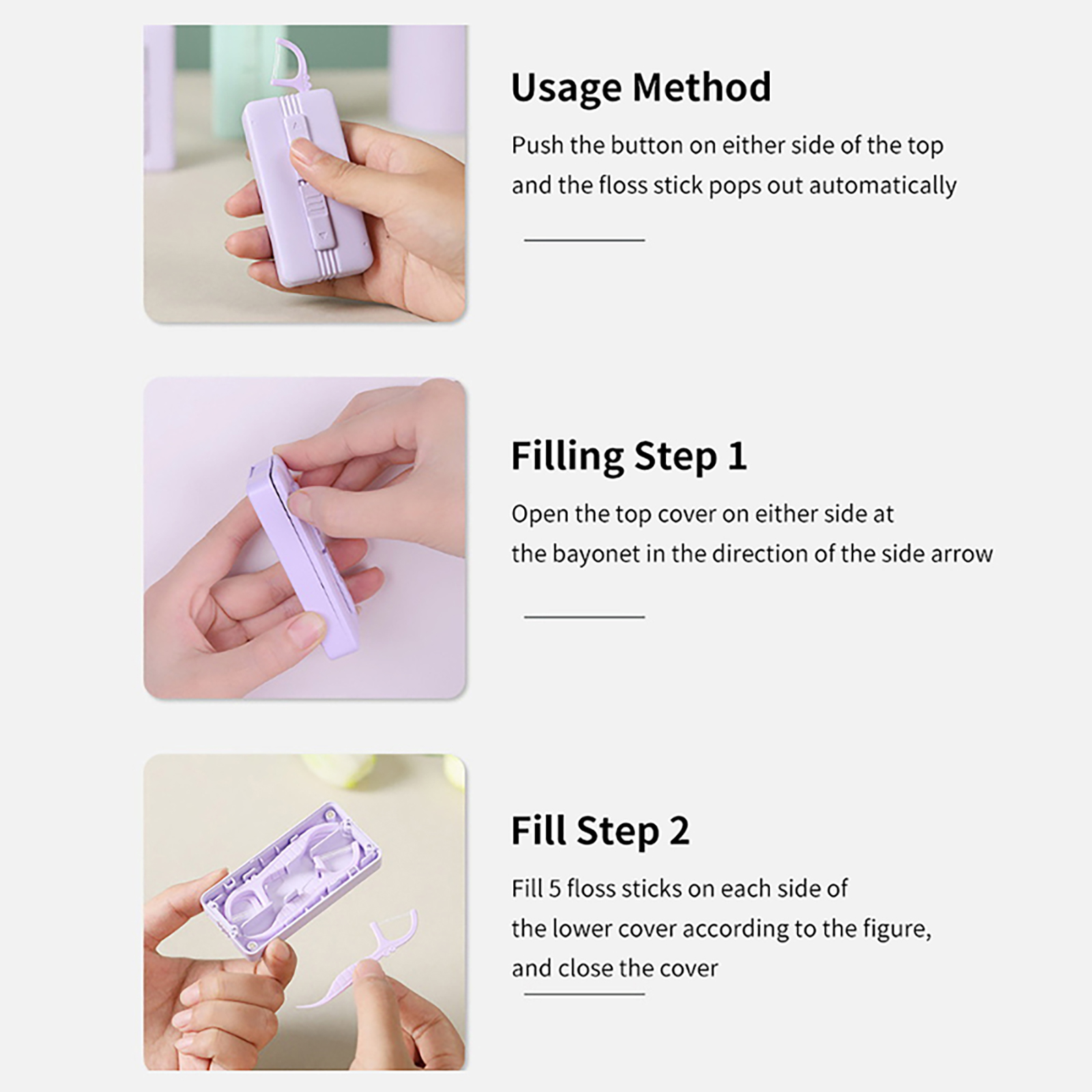 Usage Method

Push the button on either side of the top and the floss stick pops out automatically

Filling Step 1

Open the top cover on either side at the bayonet in the direction of the side arrow

Fill Step 2

Fill 5 floss sticks on each side of the lower cover according to the figure, and close the cover