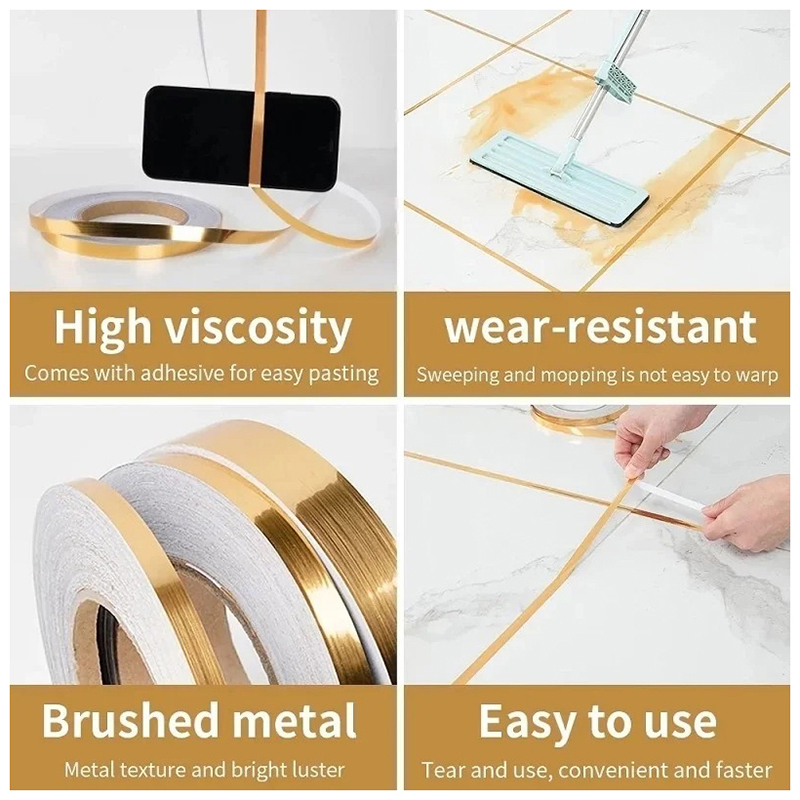 High viscosity
Comes with adhesive for easy pasting

wear-resistant
Sweeping and mopping is not easy to warp

Brushed metal
Metal texture and bright luster

Easy to use
Tear and use, convenient and faster