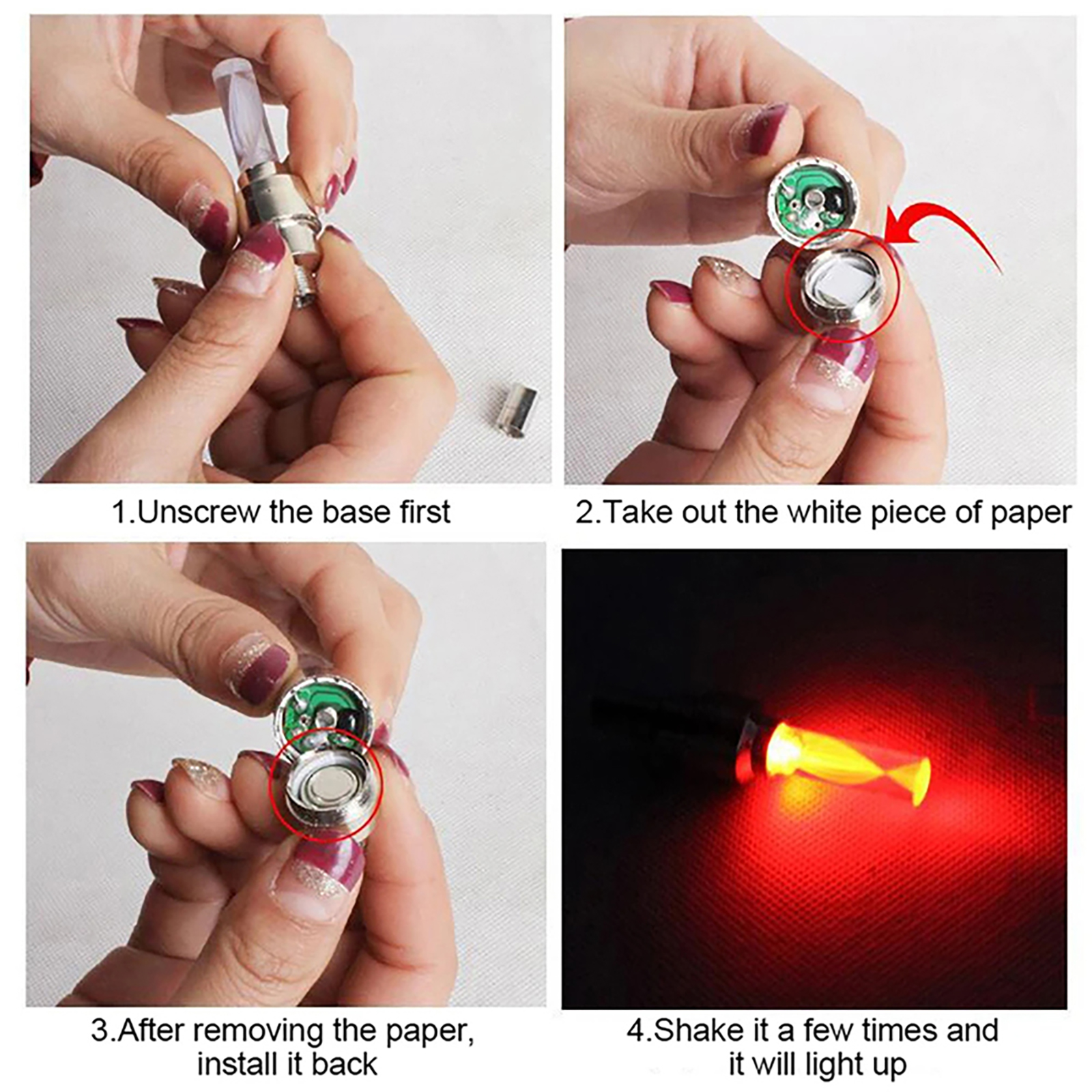 1.Unscrew the base first

2.Take out the white piece of paper

3.After removing the paper, install it back

4.Shake it a few times and it will light up