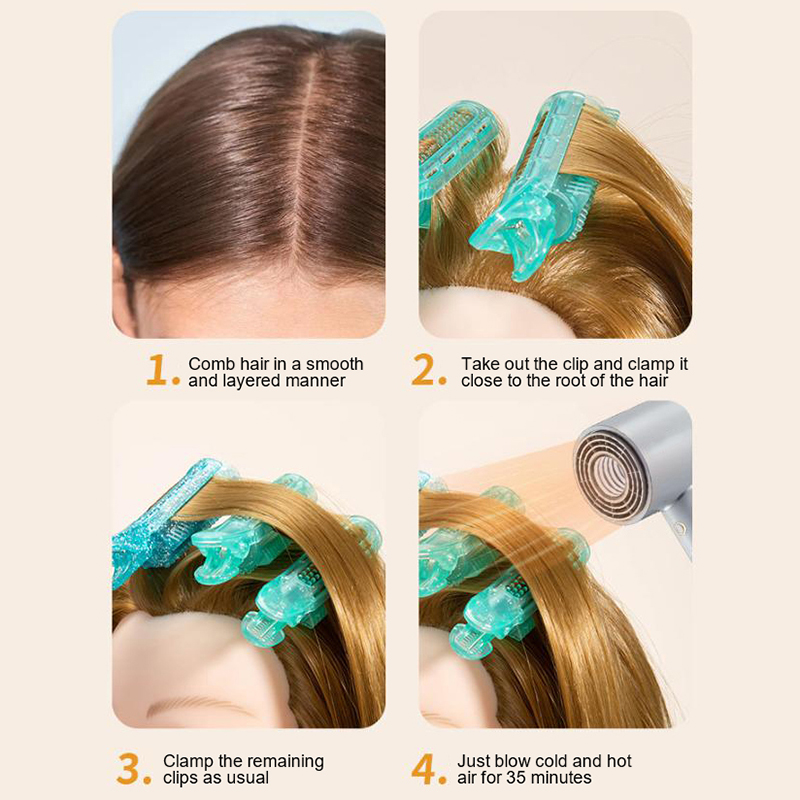 1. Comb hair in a smooth and layered manner

2. Take out the clip and clamp it close to the root of the hair

3. Clamp the remaining clips as usual

4. Just blow cold and hot air for 35 minutes