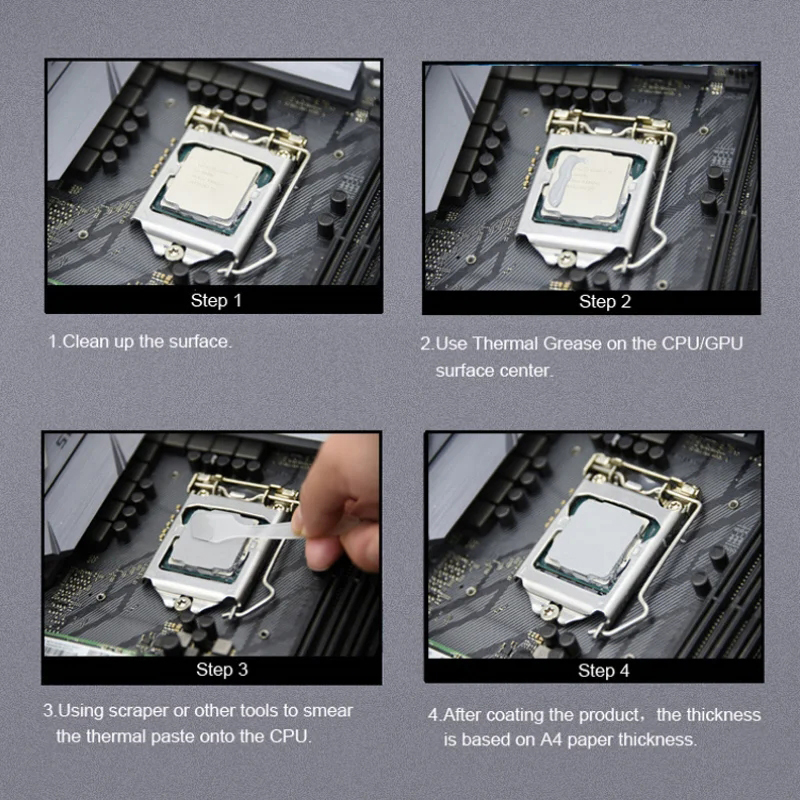 Step 1

1.Clean up the surface.

Step 2

2.Use Thermal Grease on the CPU/GPU surface center.

Step 3

3.Using scraper or other tools to smear the thermal paste onto the CPU.

Step 4

4.After coating the product， the thickness is based on A4 paper thickness.