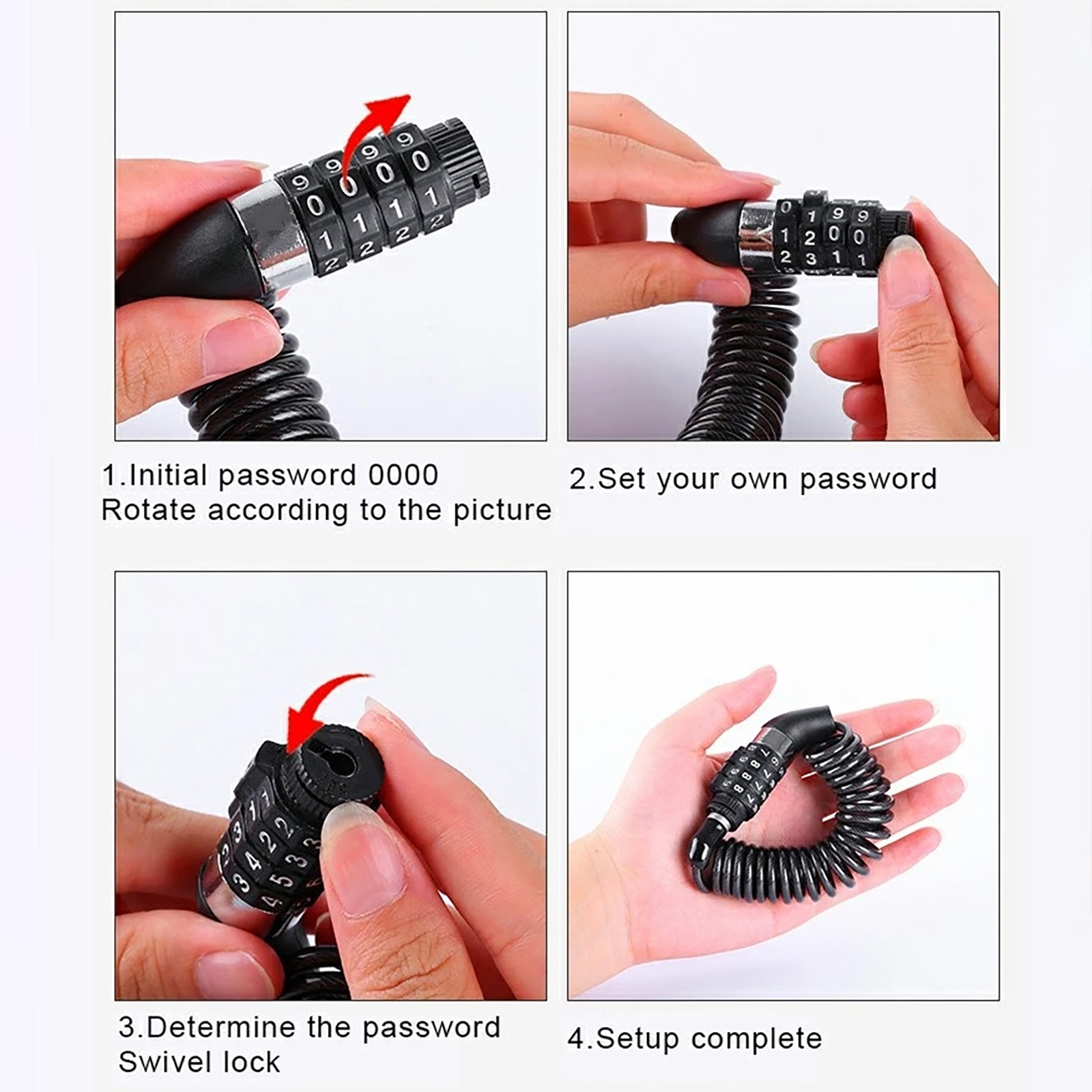 1.Initial password 0000
Rotate according to the picture

2.Set your own password

3.Determine the password
Swivel lock

4.Setup complete