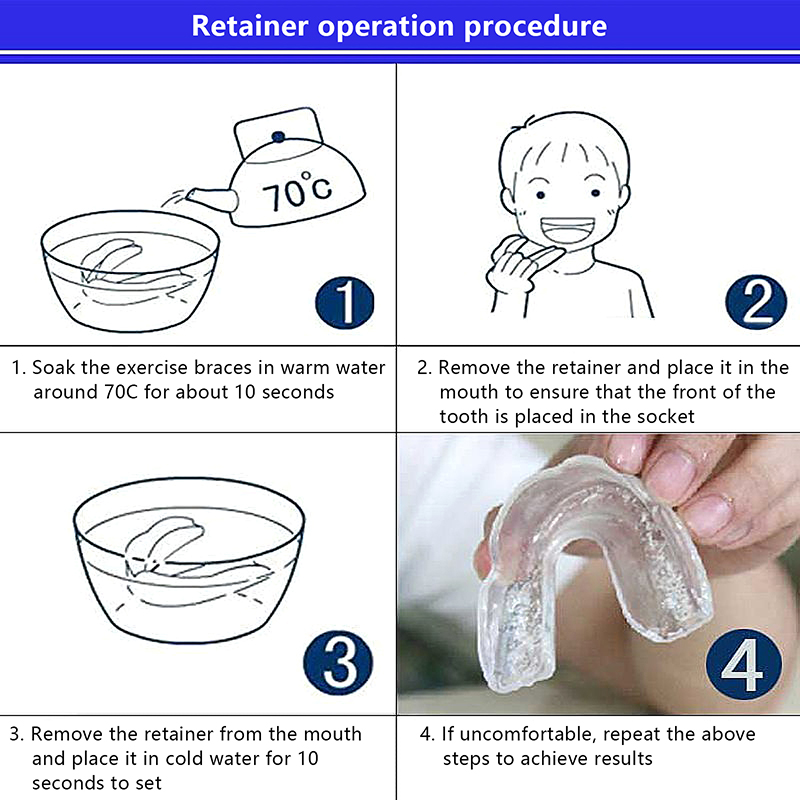 Retainer operation procedure

70°C

1

2

1. Soak the exercise braces in warm water around 70C for about 10 seconds

2. Remove the retainer and place it in the mouth to ensure that the front of the tooth is placed in the socket

3

4

3. Remove the retainer from the mouth and place it in cold water for 10 seconds to set

4. If uncomfortable, repeat the above steps to achieve results